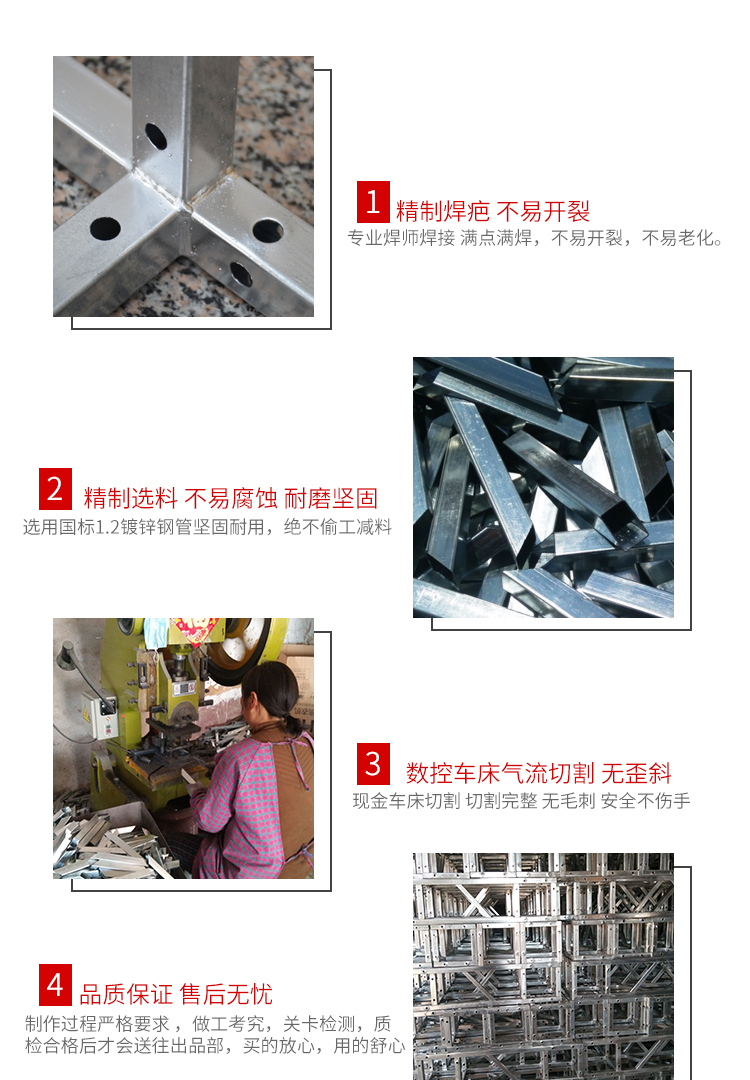 1 精制焊疤 不易开裂
专业焊师焊接 满点满焊，不易开裂，不易老化。

2 精制选料 不易腐蚀 耐磨坚固
选用国标1.2镀锌钢管坚固耐用，绝不偷工减料

3 数控车床气流切割 无歪斜
现金车床切割 切割完整 无毛刺 安全不伤手

4 品质保证 售后无忧
制作过程严格要求，做工考究，关卡检测，质检合格后才会送往出品部，买的放心，用的舒心