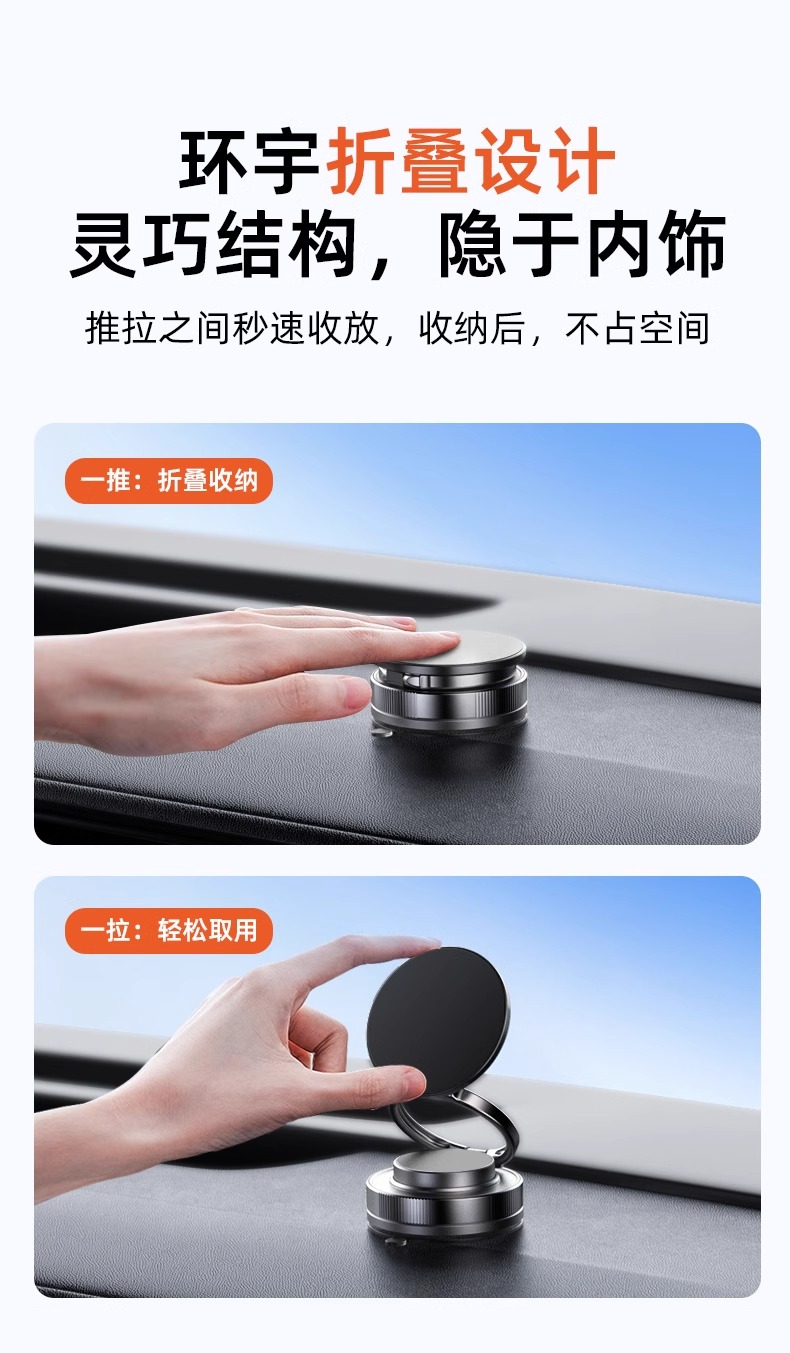 环宇折叠设计
灵巧结构，隐于内饰

推拉之间秒速收放，收纳后，不占空间

一推：折叠收纳

一拉：轻松取用