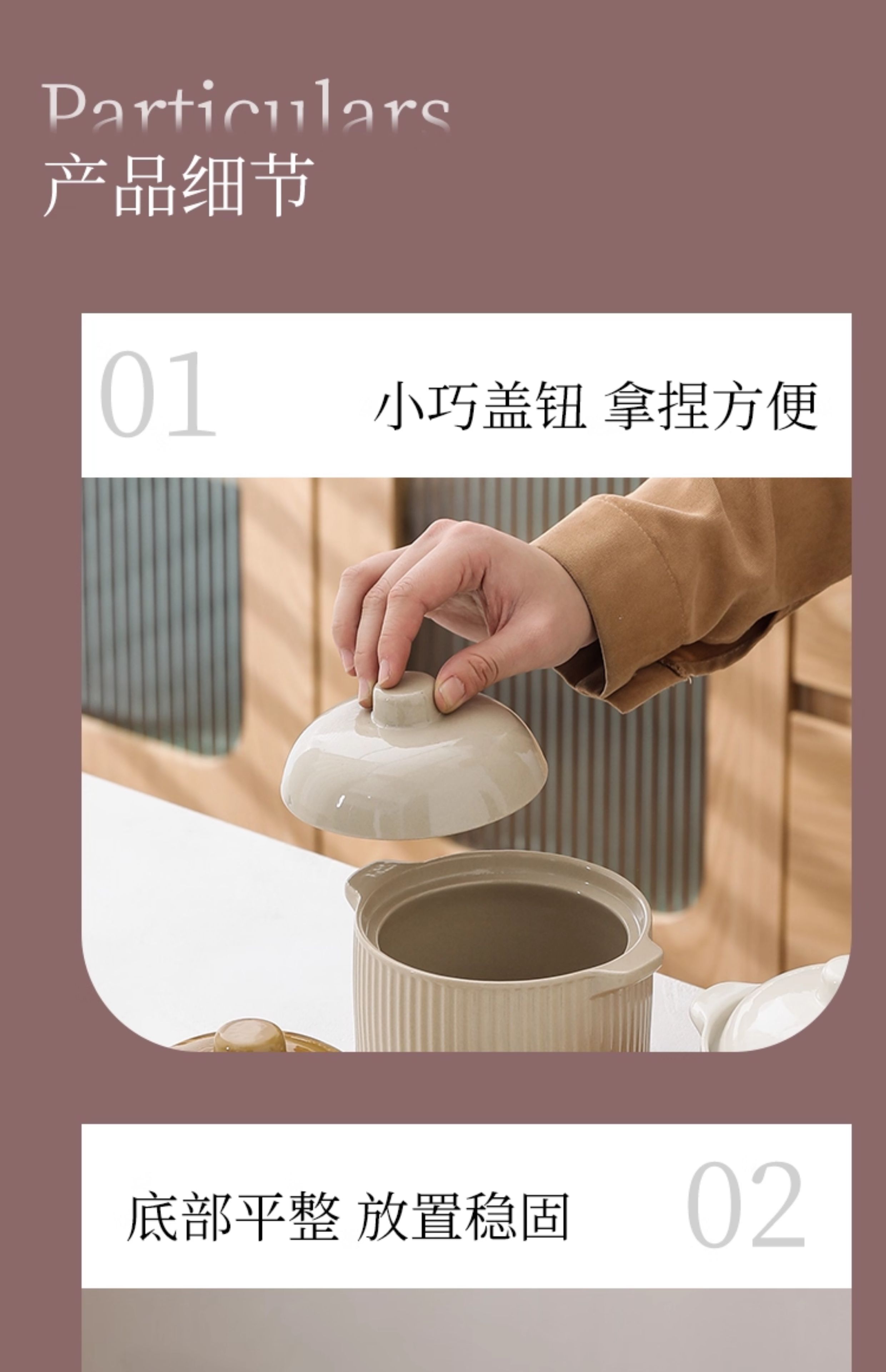 Particulars
产品细节

01
小巧盖钮 拿捏方便

底部平整 放置稳固
02