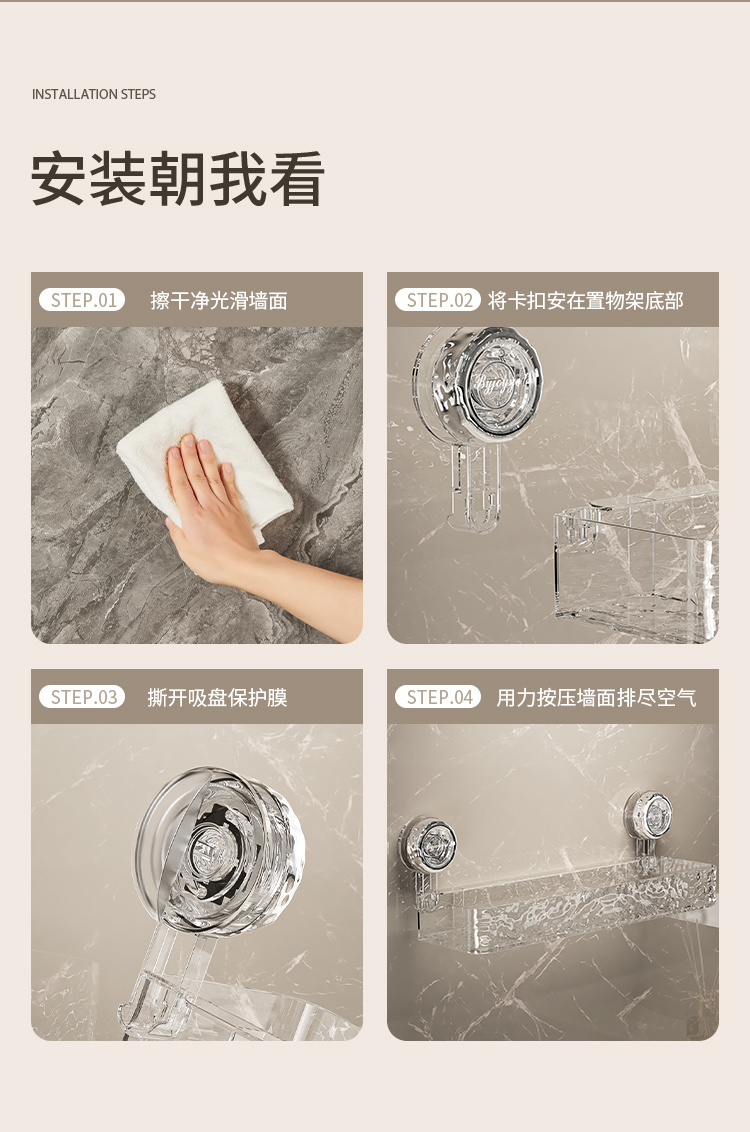 INSTALLATION STEPS

安装朝我看

STEP.01 擦干净光滑墙面

STEP.02 将卡扣安在置物架底部

STEP.03 撕开吸盘保护膜

STEP.04 用力按压墙面排尽空气