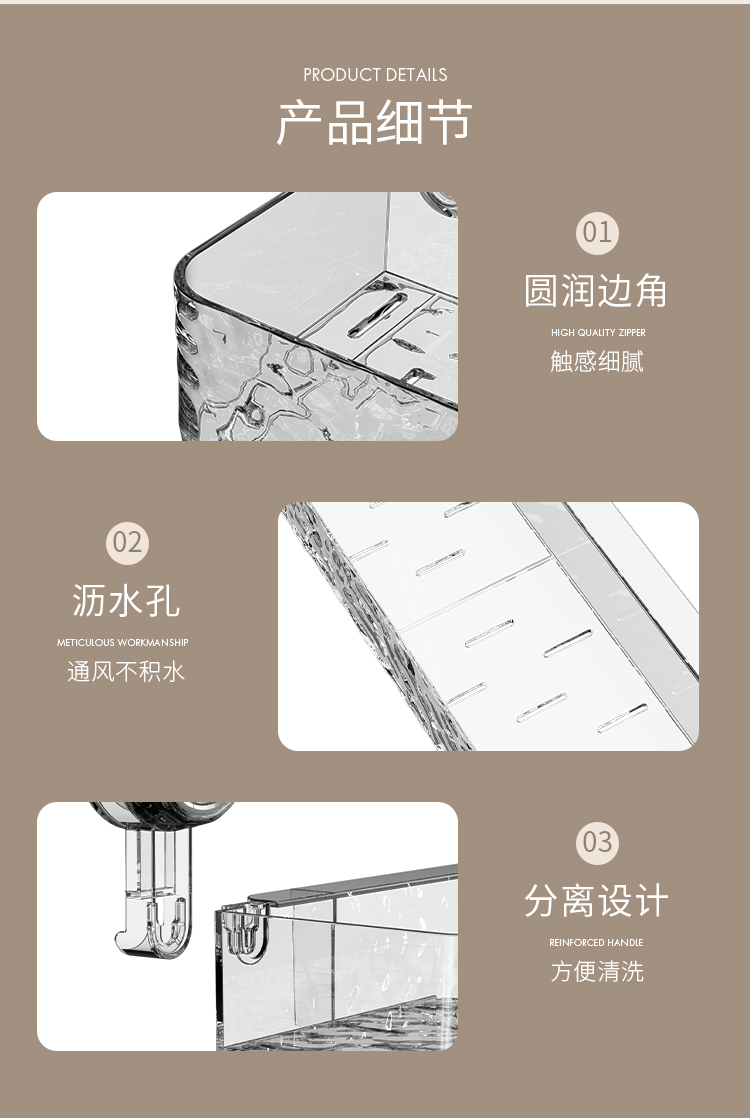 PRODUCT DETAILS
产品细节

01
圆润边角
HIGH QUALITY ZIPPER
触感细腻

02
沥水孔
METICULOUS WORKMANSHIP
通风不积水

03
分离设计
REINFORCED HANDLE
方便清洗