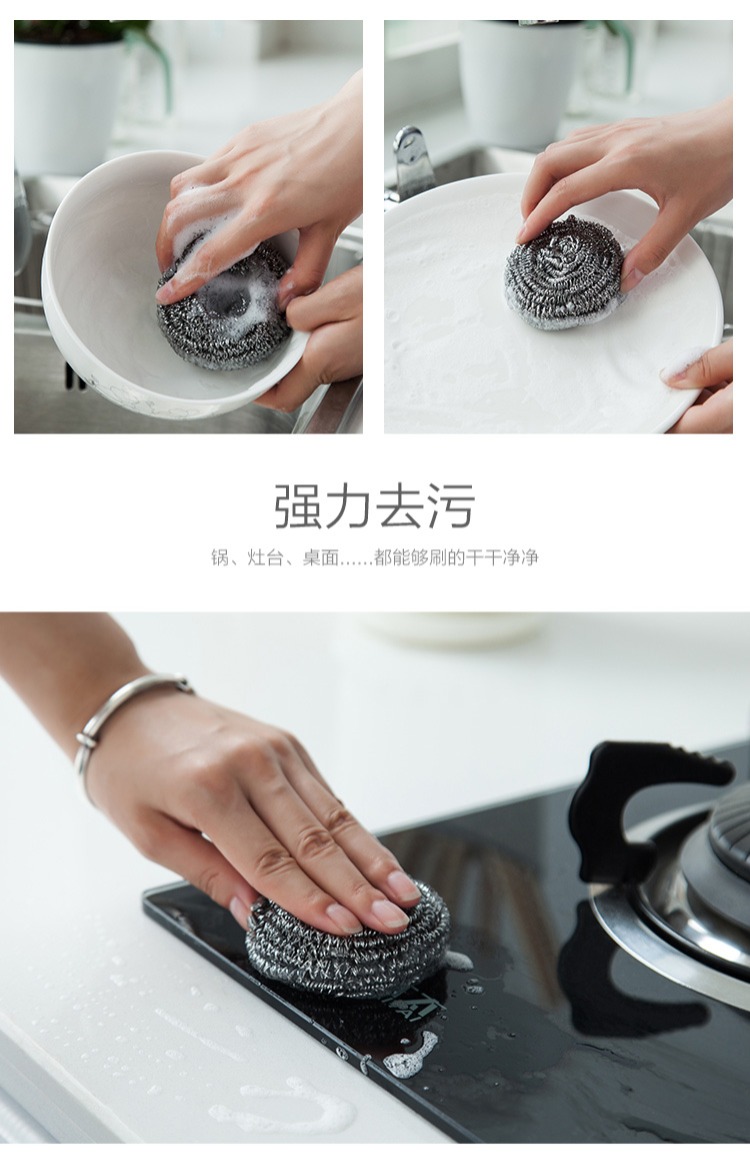 强力去污

锅、灶台、桌面……都能够刷的干干净净