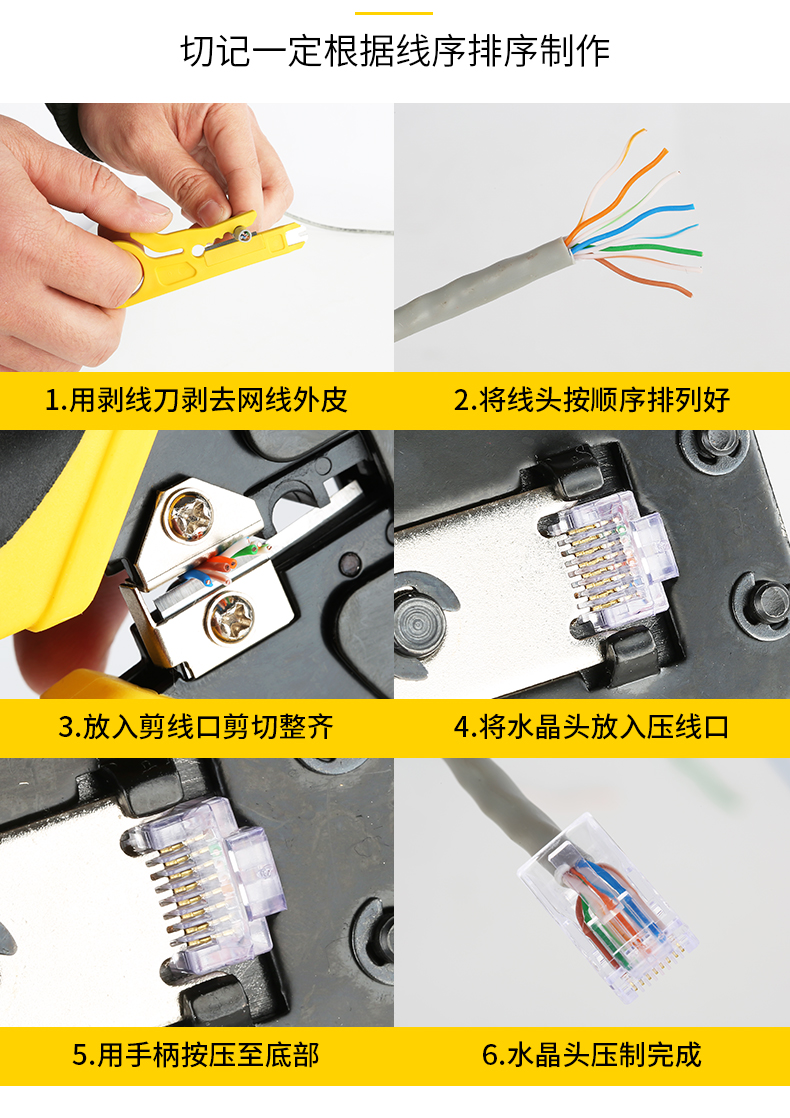 切记一定根据线序排序制作

1.用剥线刀剥去网线外皮

2.将线头按顺序排列好

3.放入剪线口剪切整齐

4.将水晶头放入压线口

5.用手柄按压至底部

6.水晶头压制完成