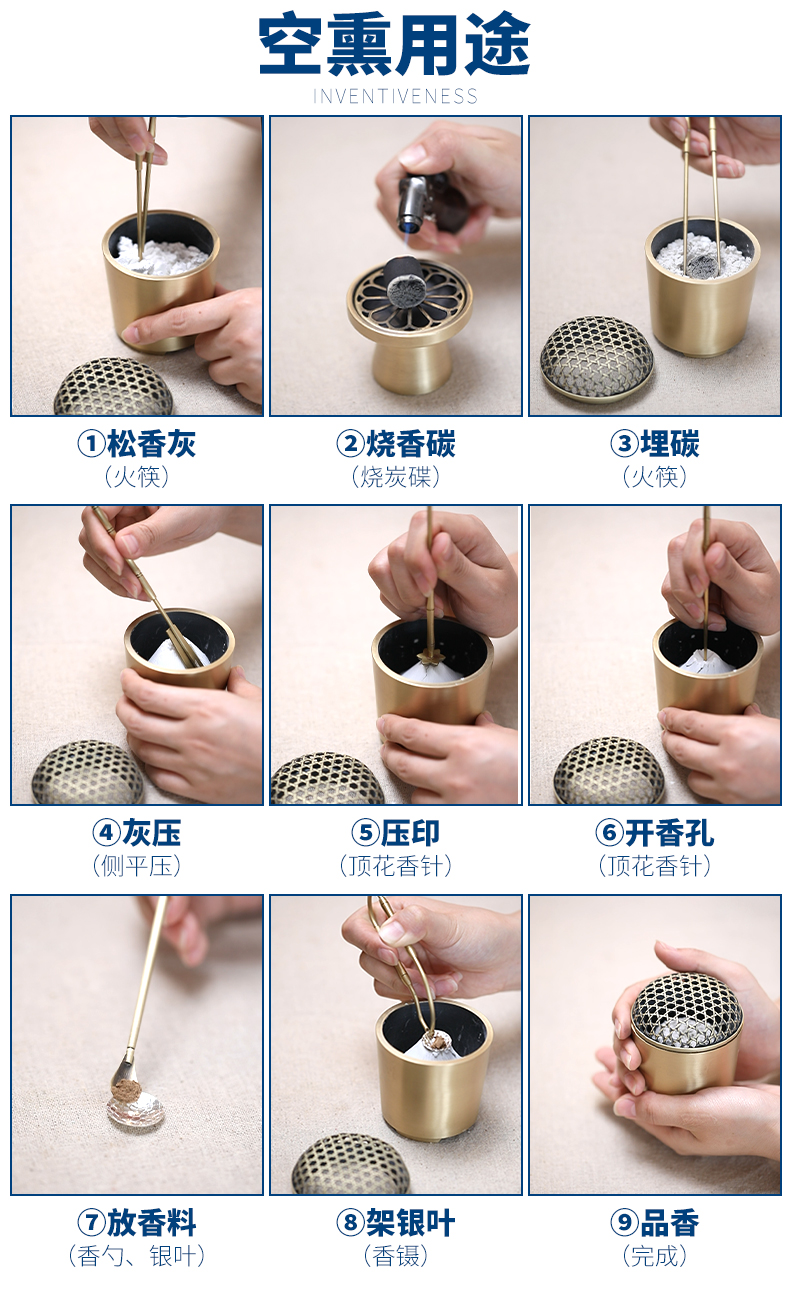 空熏用途
INVENTIVENESS

①松香灰
（火筷）

②烧香碳
（烧炭碟）

③埋碳
（火筷）

④灰压
（侧平压）

⑤压印
（顶花香针）

⑥开香孔
（顶花香针）

⑦放香料
（香勺、银叶）

⑧架银叶
（香镊）

⑨品香
（完成）