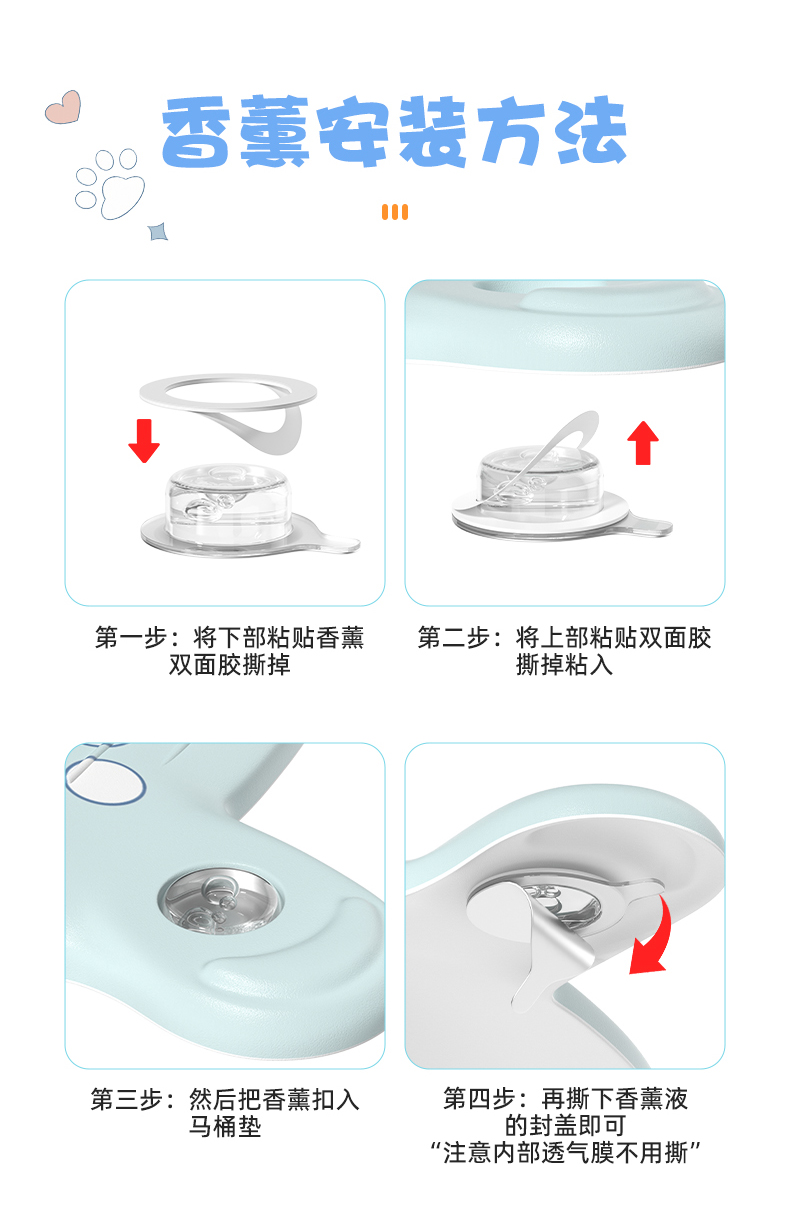 香薰安装方法

第一步：将下部粘贴香薰双面胶撕掉

第二步：将上部粘贴双面胶撕掉粘入

第三步：然后把香薰扣入马桶垫

第四步：再撕下香薰液的封盖即可
“注意内部透气膜不用撕”