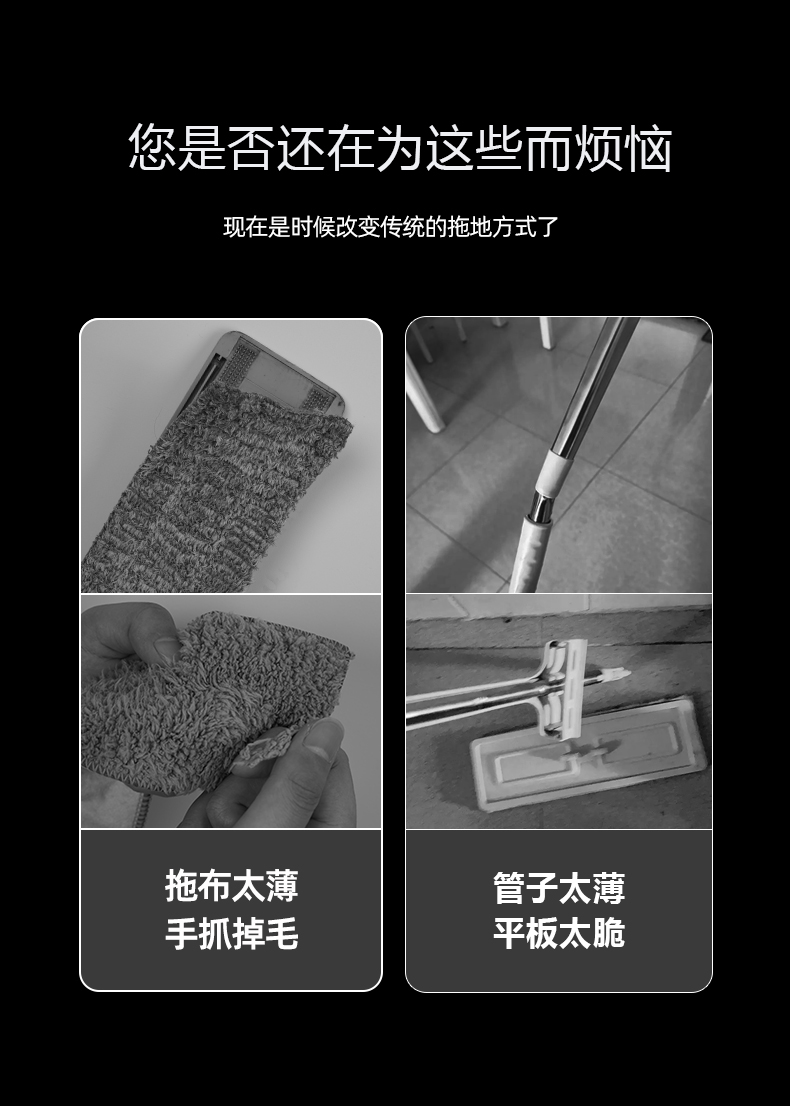 您是否还在为这些而烦恼

现在是时候改变传统的拖地方式了

拖布太薄
手抓掉毛

管子太薄
平板太脆