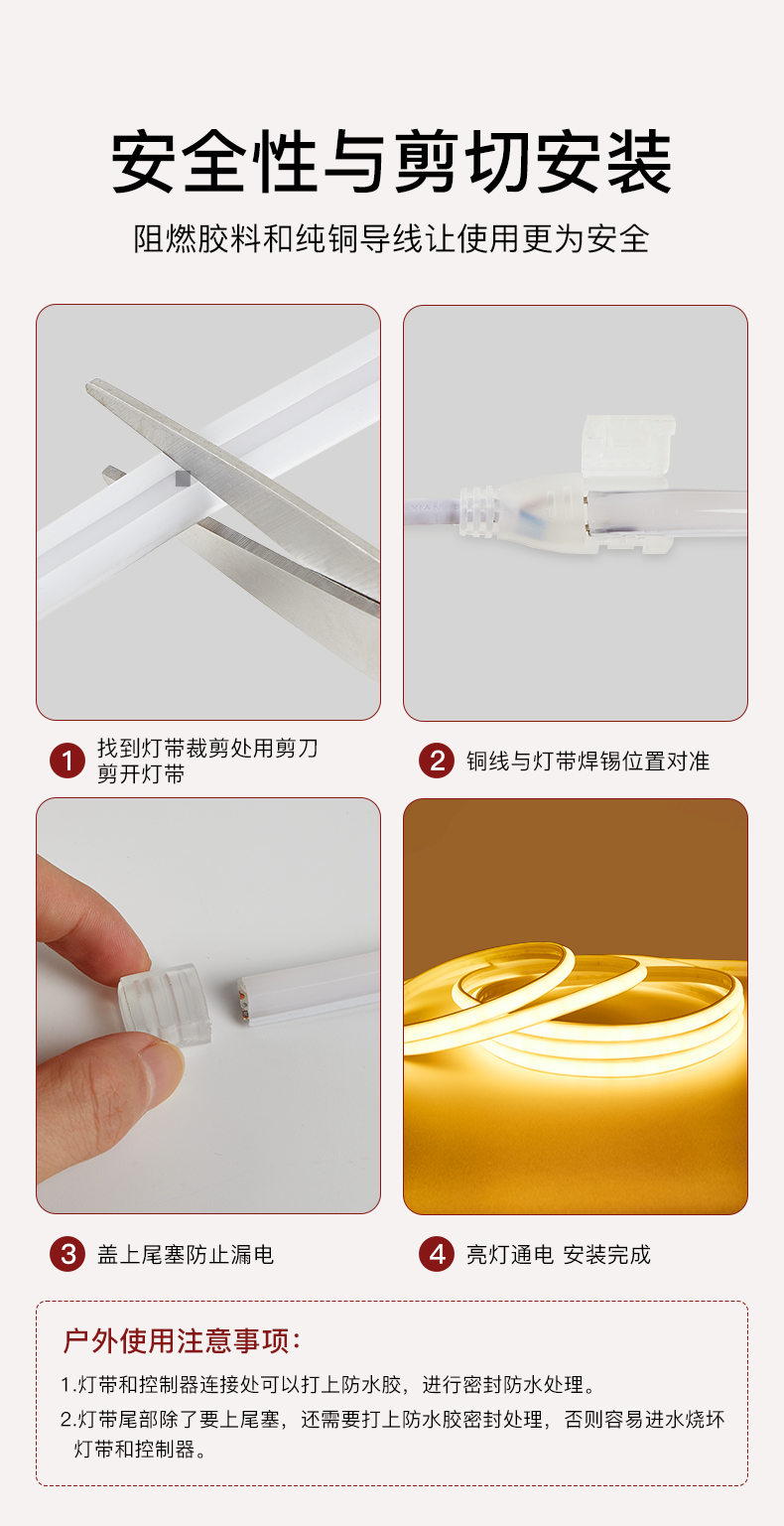 安全性与剪切安装

阻燃胶料和纯铜导线让使用更为安全

1 找到灯带裁剪处用剪刀剪开灯带

2 铜线与灯带焊锡位置对准

3 盖上尾塞防止漏电

4 亮灯通电 安装完成

户外使用注意事项:

1.灯带和控制器连接处可以打上防水胶，进行密封防水处理。

2.灯带尾部除了要上尾塞，还需要打上防水胶密封处理，否则容易进水烧坏灯带和控制器。