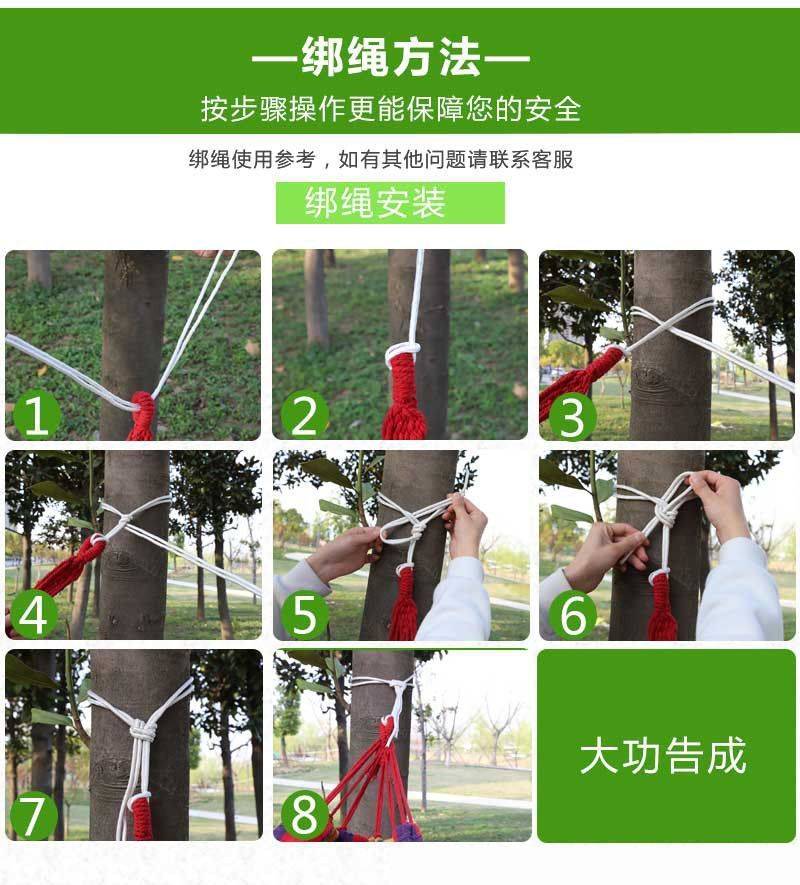 —绑绳方法—
按步骤操作更能保障您的安全

绑绳使用参考，如有其他问题请联系客服

绑绳安装

1

2

3

4

5

6

7

8

大功告成