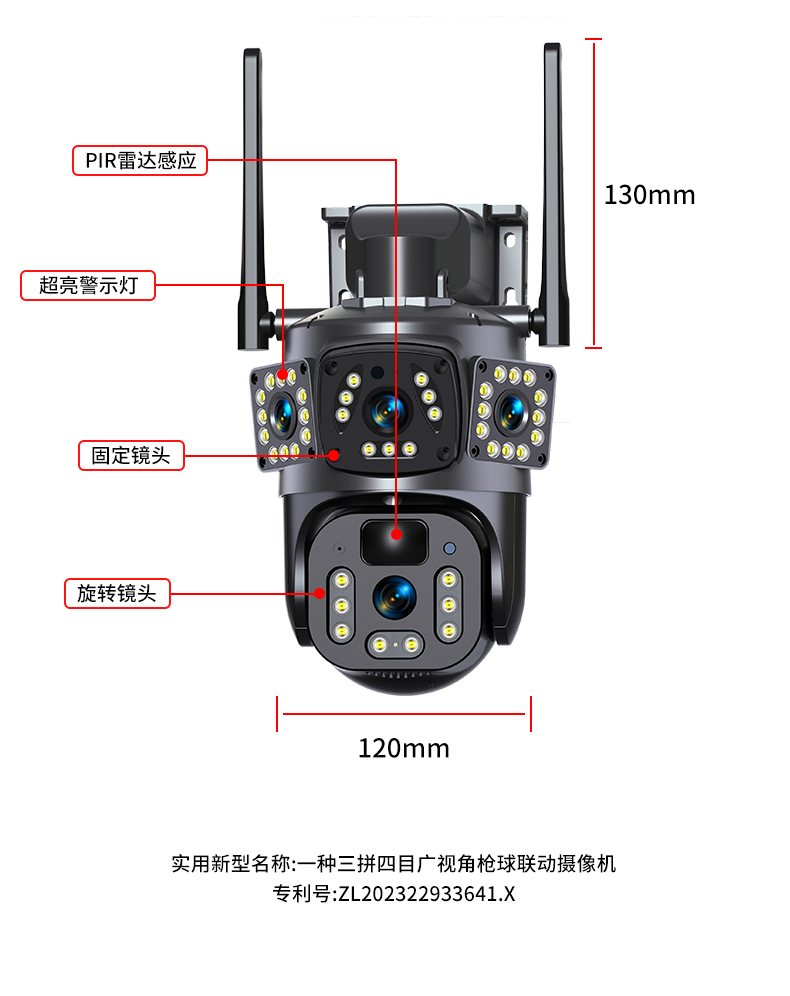 PIR雷达感应

130mm

超亮警示灯

固定镜头

旋转镜头

120mm

实用新型名称:一种三拼四目广视角枪球联动摄像机
专利号:ZL202322933641.X