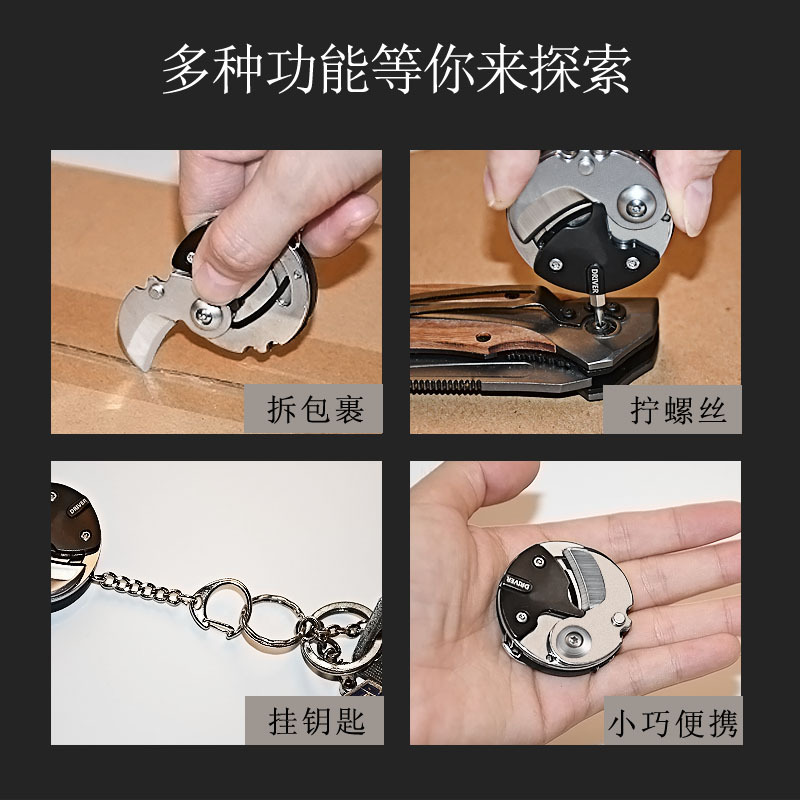 多种功能等你来探索

拆包裹

DRIVER

拧螺丝

DRIVER

挂钥匙

DRIVER

小巧便携