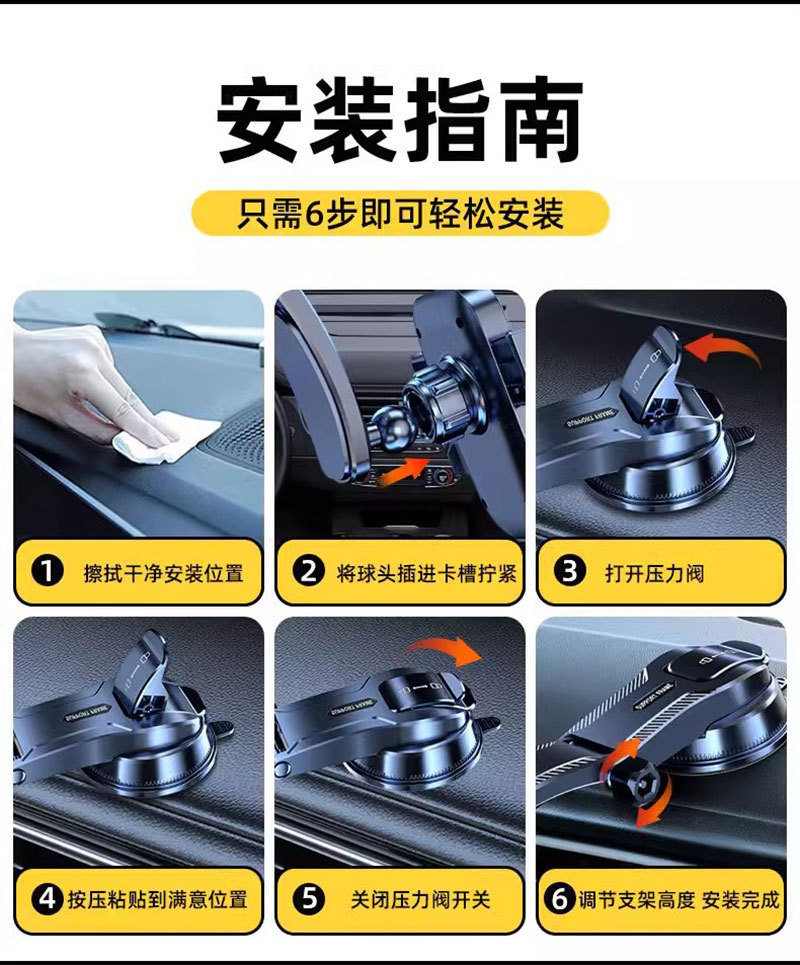 安装指南

只需6步即可轻松安装

❶ 擦拭干净安装位置

❷ 将球头插进卡槽拧紧

❸ 打开压力阀

❹ 按压粘贴到满意位置

❺ 关闭压力阀开关

❻ 调节支架高度 安装完成