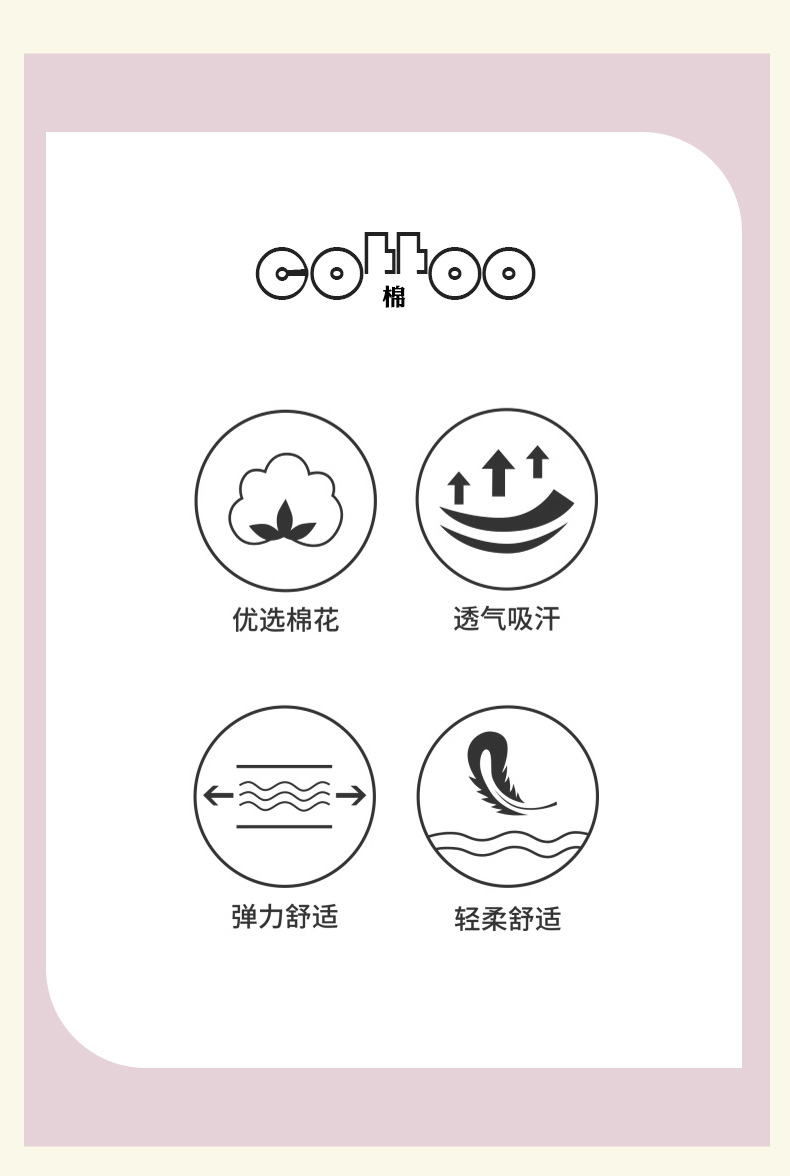 棉

优选棉花

透气吸汗

弹力舒适

轻柔舒适