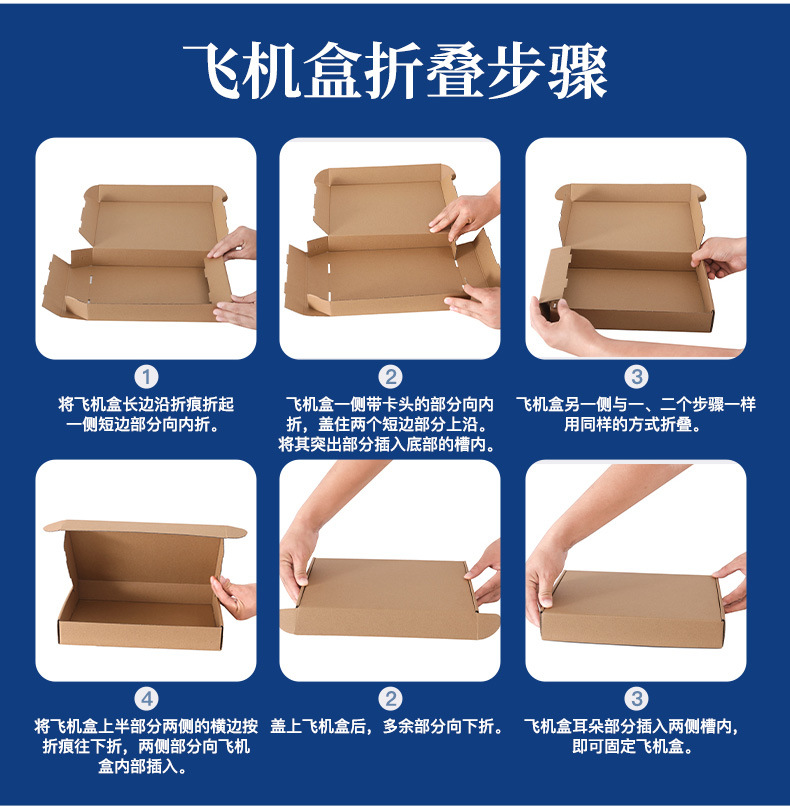 飞机盒折叠步骤

1
将飞机盒长边沿折痕折起一侧短边部分向内折。

2
飞机盒一侧带卡头的部分向内折，盖住两个短边部分上沿。将其突出部分插入底部的槽内。

3
飞机盒另一侧与一、二个步骤一样用同样的方式折叠。

4
将飞机盒上半部分两侧的横边按折痕往下折，两侧部分向飞机盒内部插入。

2
盖上飞机盒后，多余部分向下折。

3
飞机盒耳朵部分插入两侧槽内，即可固定飞机盒。