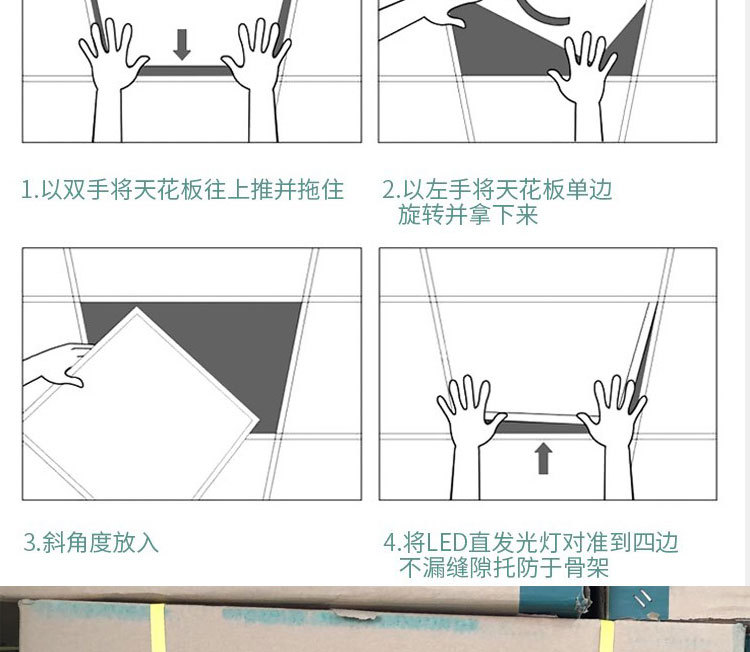 1.以双手将天花板往上推并拖住

2.以左手将天花板单边旋转并拿下来

3.斜角度放入

4.将LED直发光灯对准到四边不漏缝隙托防于骨架