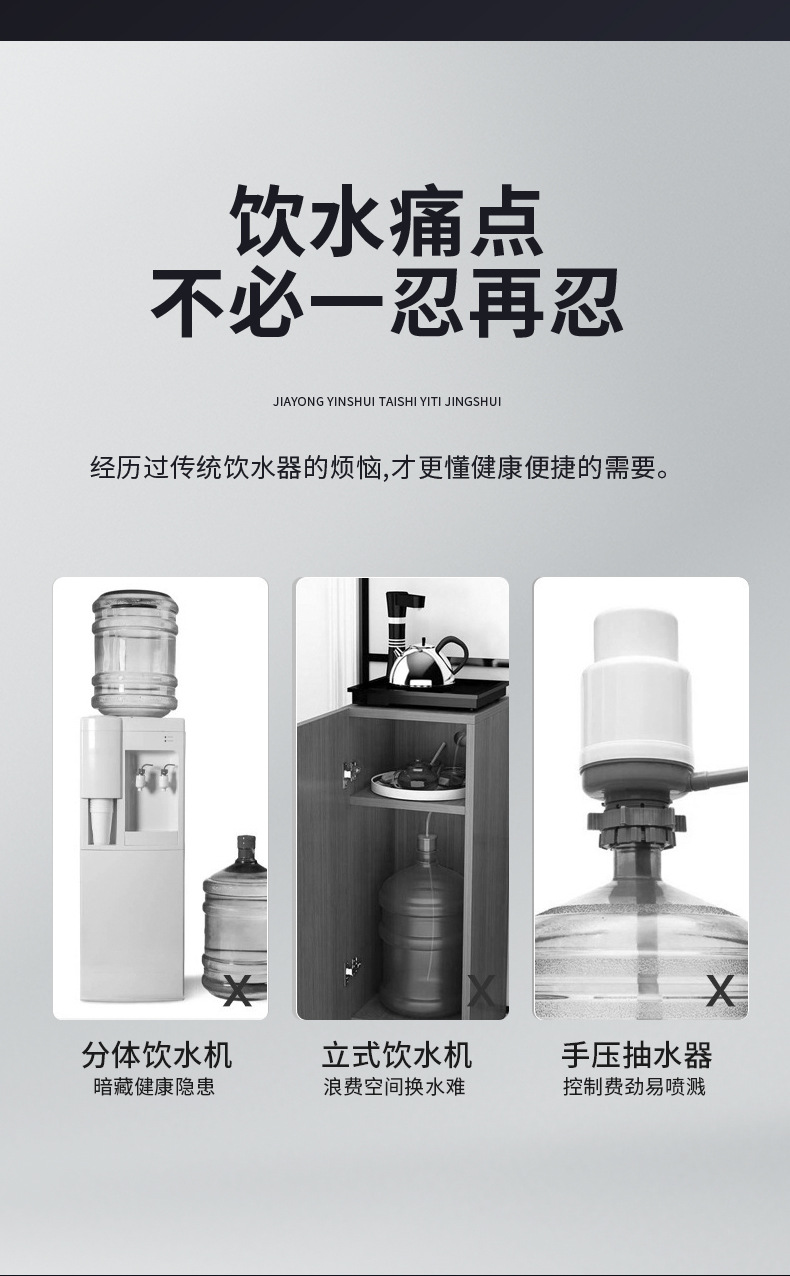 饮水痛点
不必一忍再忍

JIAYONG YINSHUI TAISHI YITI JINGSHUI

经历过传统饮水器的烦恼,才更懂健康便捷的需要。

X

X

X

分体饮水机
暗藏健康隐患

立式饮水机
浪费空间换水难

手压抽水器
控制费劲易喷溅