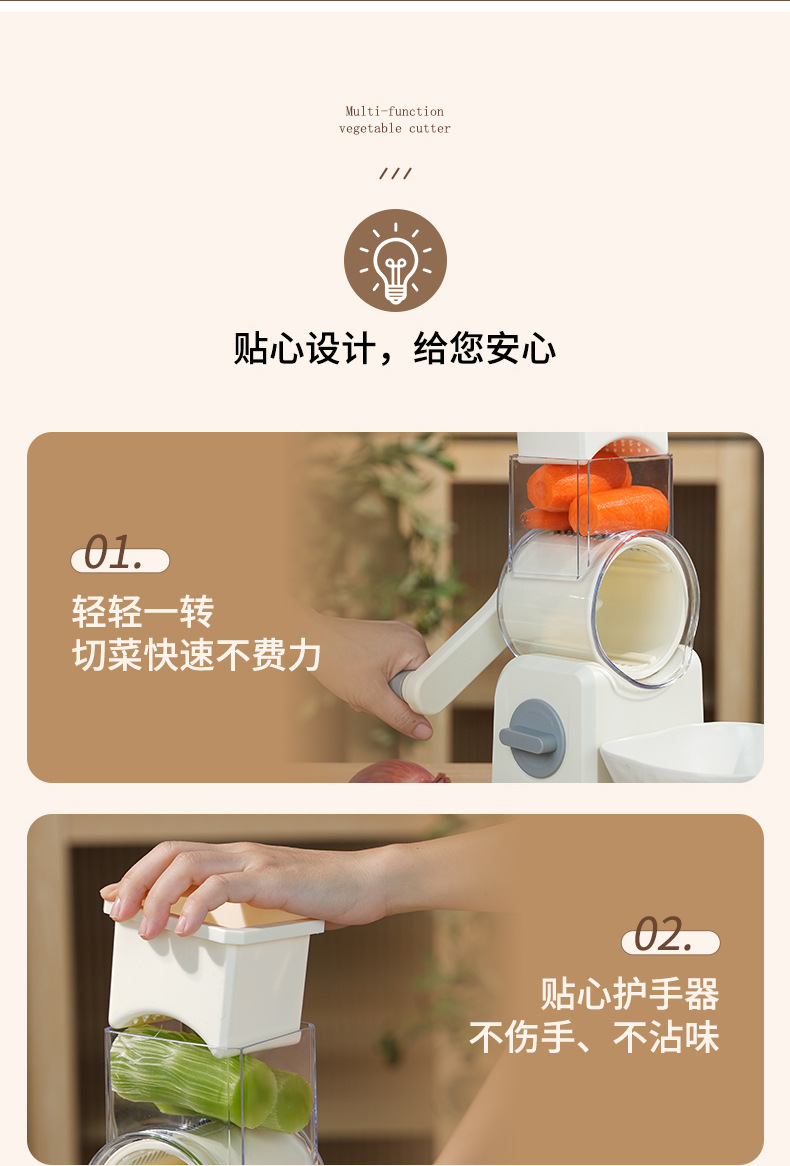 Multi-function
vegetable cutter

///

贴心设计，给您安心

01.

轻轻一转
切菜快速不费力

02.

贴心护手器
不伤手、不沾味