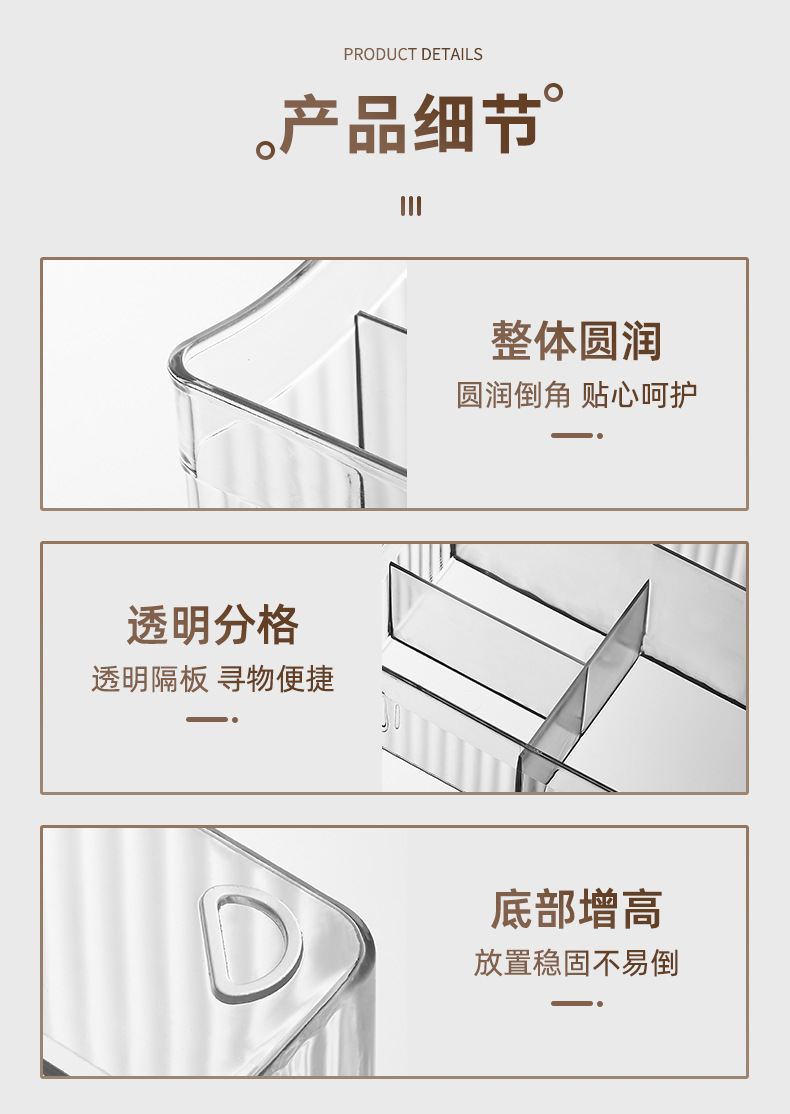 PRODUCT DETAILS

产品细节

整体圆润

圆润倒角 贴心呵护

透明分格

透明隔板 寻物便捷

底部增高

放置稳固不易倒