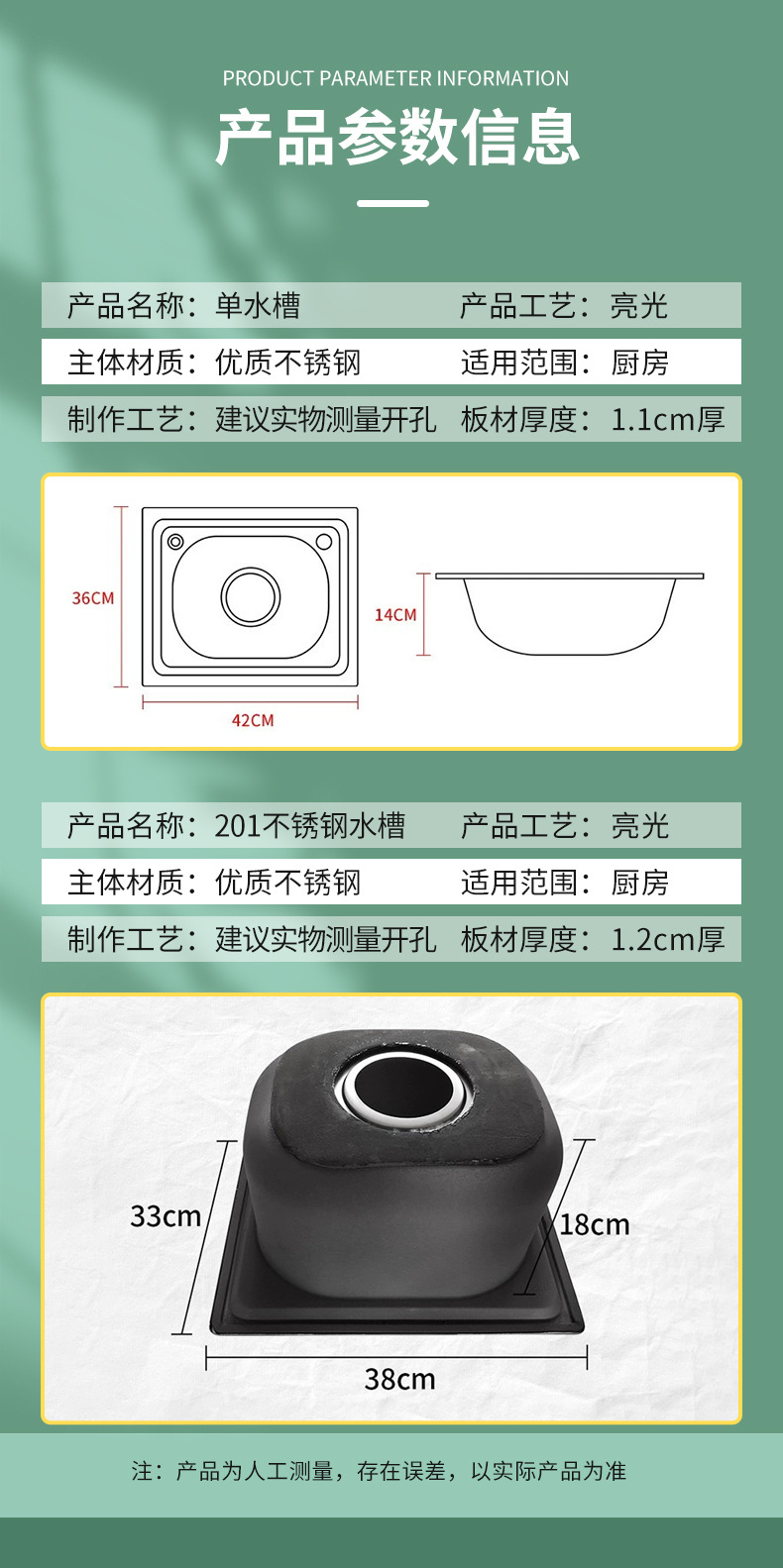 PRODUCT PARAMETER INFORMATION

产品参数信息

| 产品名称：单水槽 | 产品工艺：亮光 |
|---|---|
| 主体材质：优质不锈钢 | 适用范围：厨房 |
| 制作工艺：建议实物测量开孔 | 板材厚度：1.1cm厚 |

36CM

42CM

14CM

| 产品名称：201不锈钢水槽 | 产品工艺：亮光 |
|---|---|
| 主体材质：优质不锈钢 | 适用范围：厨房 |
| 制作工艺：建议实物测量开孔 | 板材厚度：1.2cm厚 |

33cm

18cm

38cm

注：产品为人工测量，存在误差，以实际产品为准