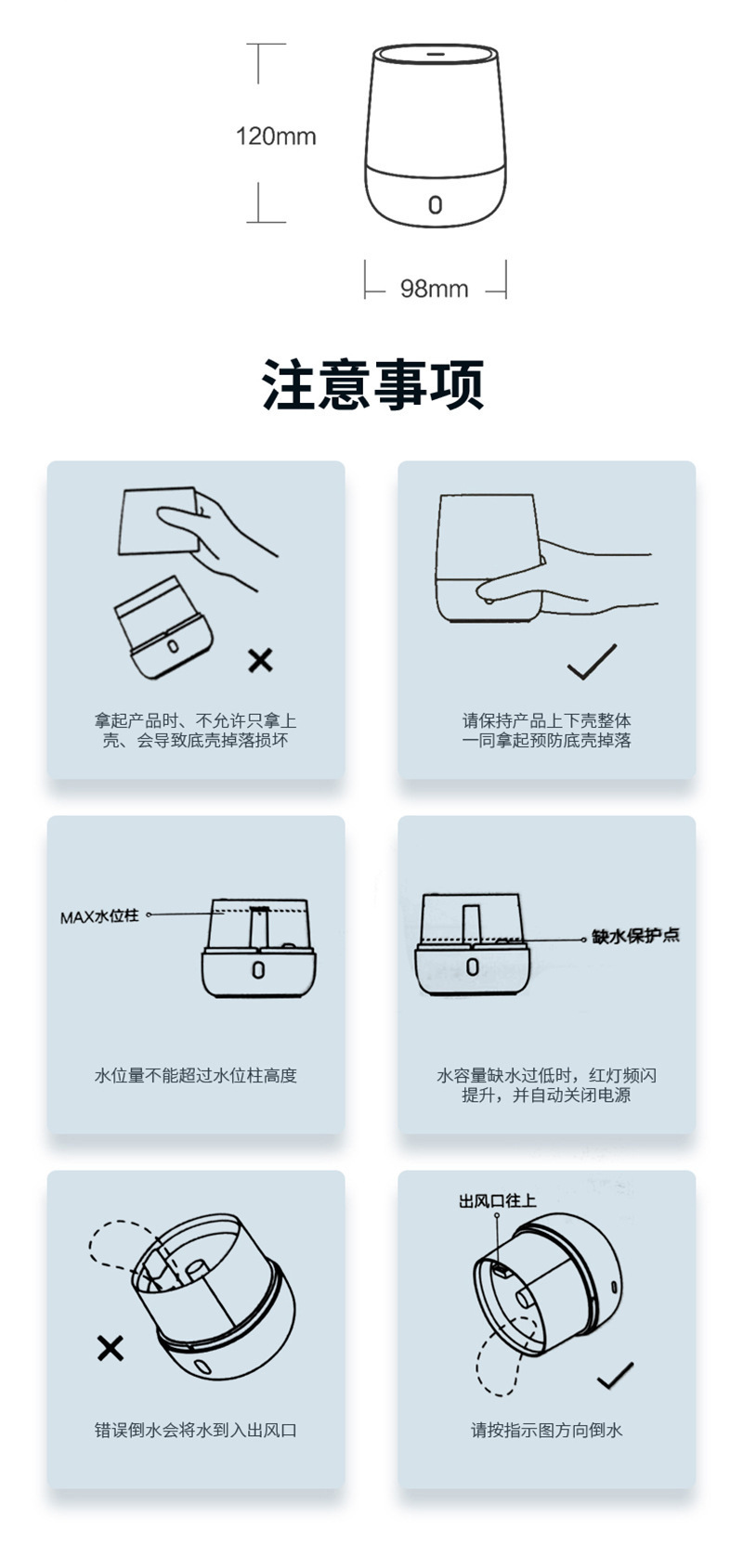 120mm

98mm

注意事项

拿起产品时、不允许只拿上壳、会导致底壳掉落损坏

请保持产品上下壳整体一同拿起预防底壳掉落

MAX水位柱

水位量不能超过水位柱高度

缺水保护点

水容量缺水过低时，红灯频闪提升，并自动关闭电源

错误倒水会将水到入出风口

出风口往上

请按指示图方向倒水