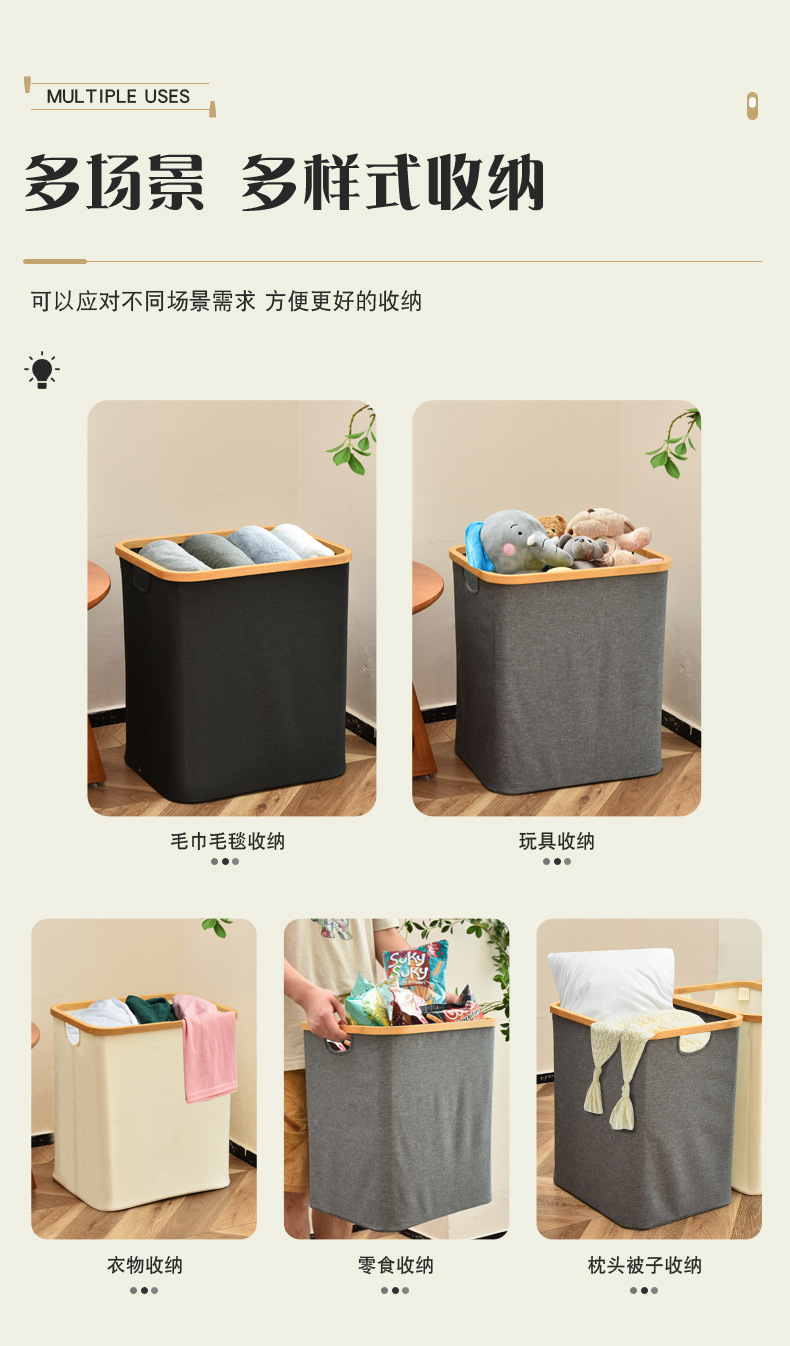 MULTIPLE USES

多场景 多样式收纳

可以应对不同场景需求 方便更好的收纳

毛巾毛毯收纳

玩具收纳

SUKY SUKY

衣物收纳

零食收纳

枕头被子收纳