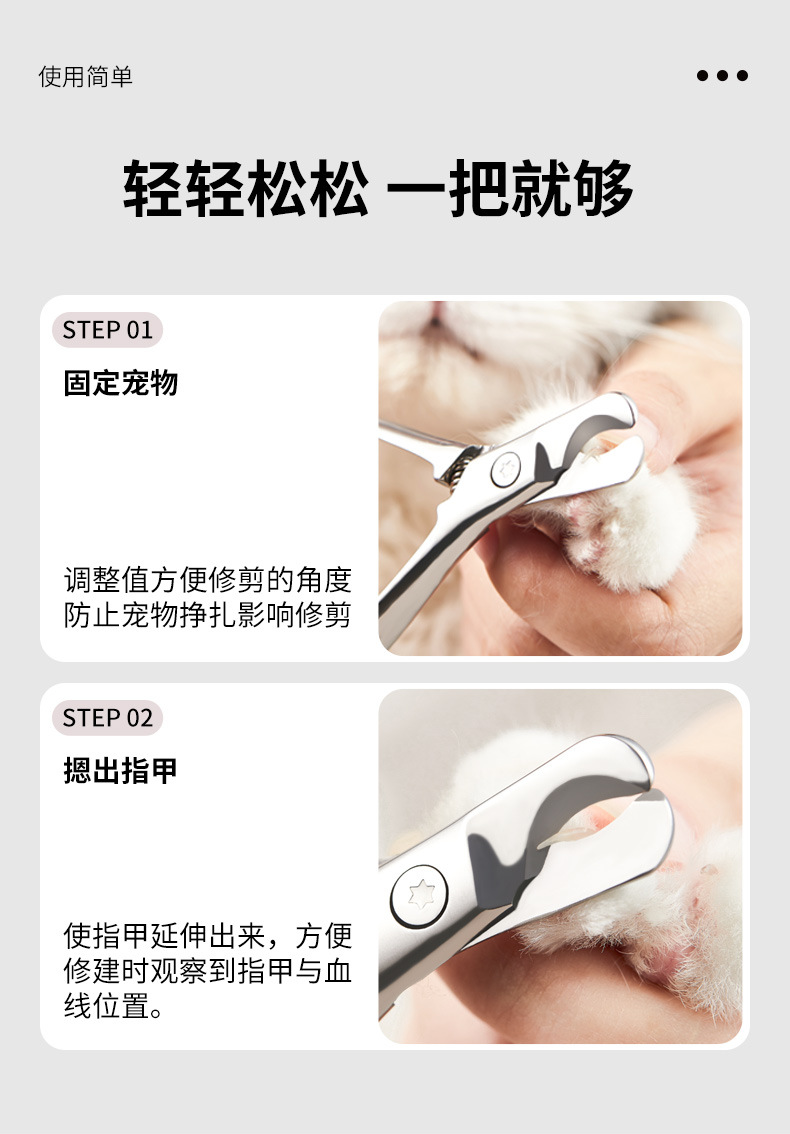 使用简单

轻轻松松 一把就够

STEP 01

固定宠物

调整值方便修剪的角度
防止宠物挣扎影响修剪

STEP 02

摁出指甲

使指甲延伸出来，方便修建时观察到指甲与血线位置。