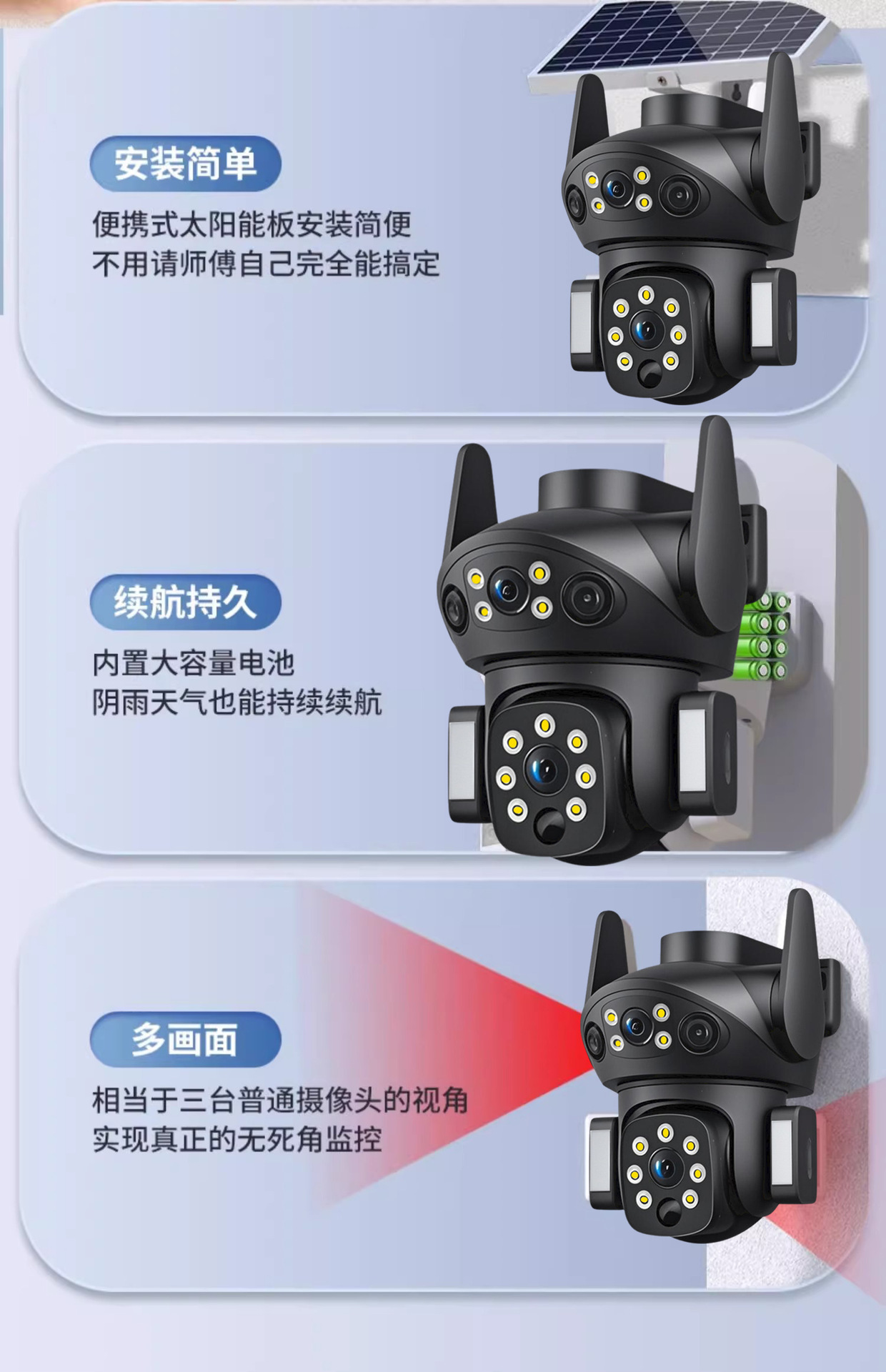 安装简单

便携式太阳能板安装简便
不用请师傅自己完全能搞定

续航持久

内置大容量电池
阴雨天气也能持续续航

多画面

相当于三台普通摄像头的视角
实现真正的无死角监控