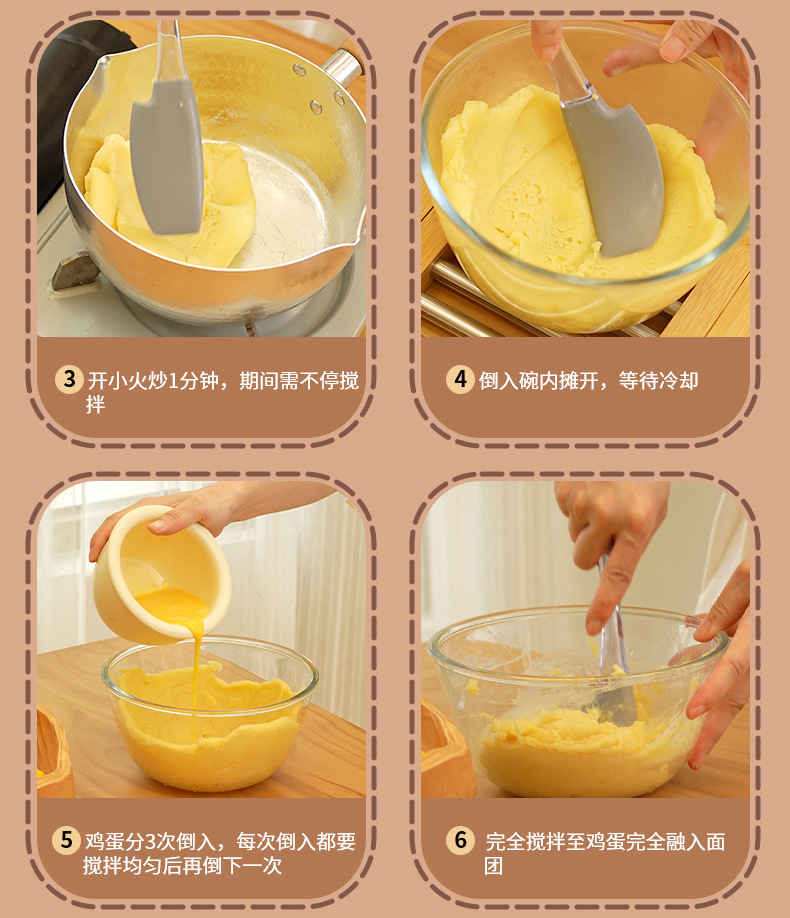 3 开小火炒1分钟，期间需不停搅拌

4 倒入碗内摊开，等待冷却

5 鸡蛋分3次倒入，每次倒入都要搅拌均匀后再倒下一次

6 完全搅拌至鸡蛋完全融入面团