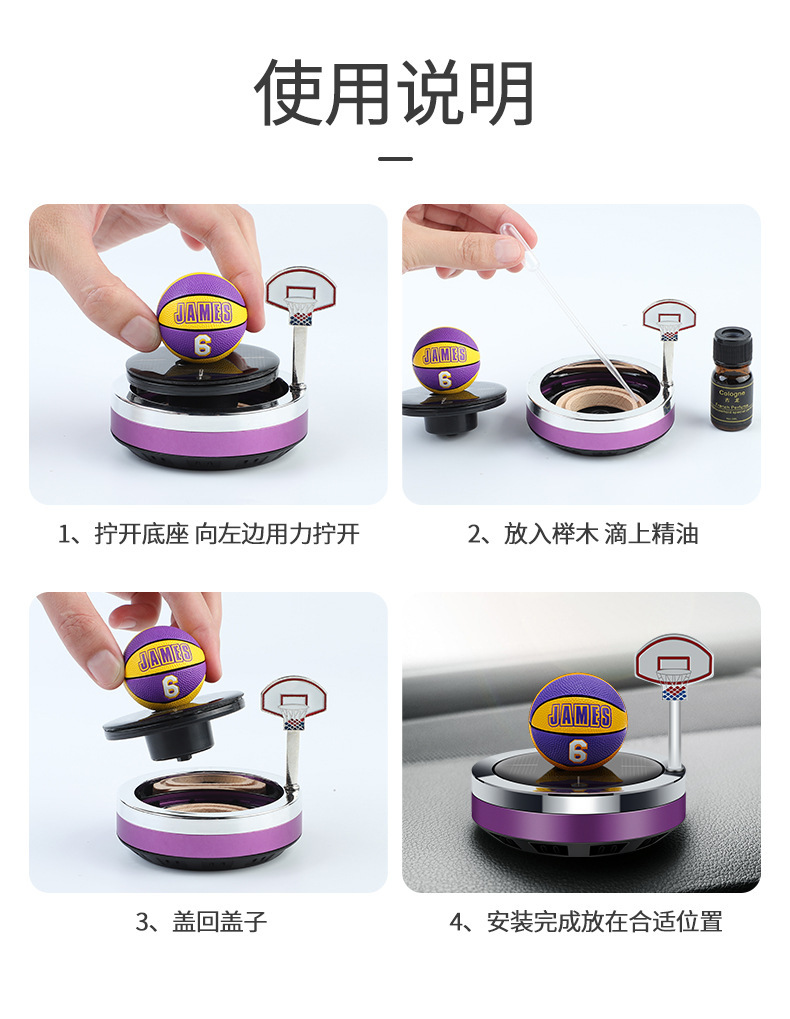 使用说明

JAMES
6

1、拧开底座 向左边用力拧开

JAMES
6

Cologne

2、放入榉木 滴上精油

JAMES
6

3、盖回盖子

JAMES
6

4、安装完成放在合适位置