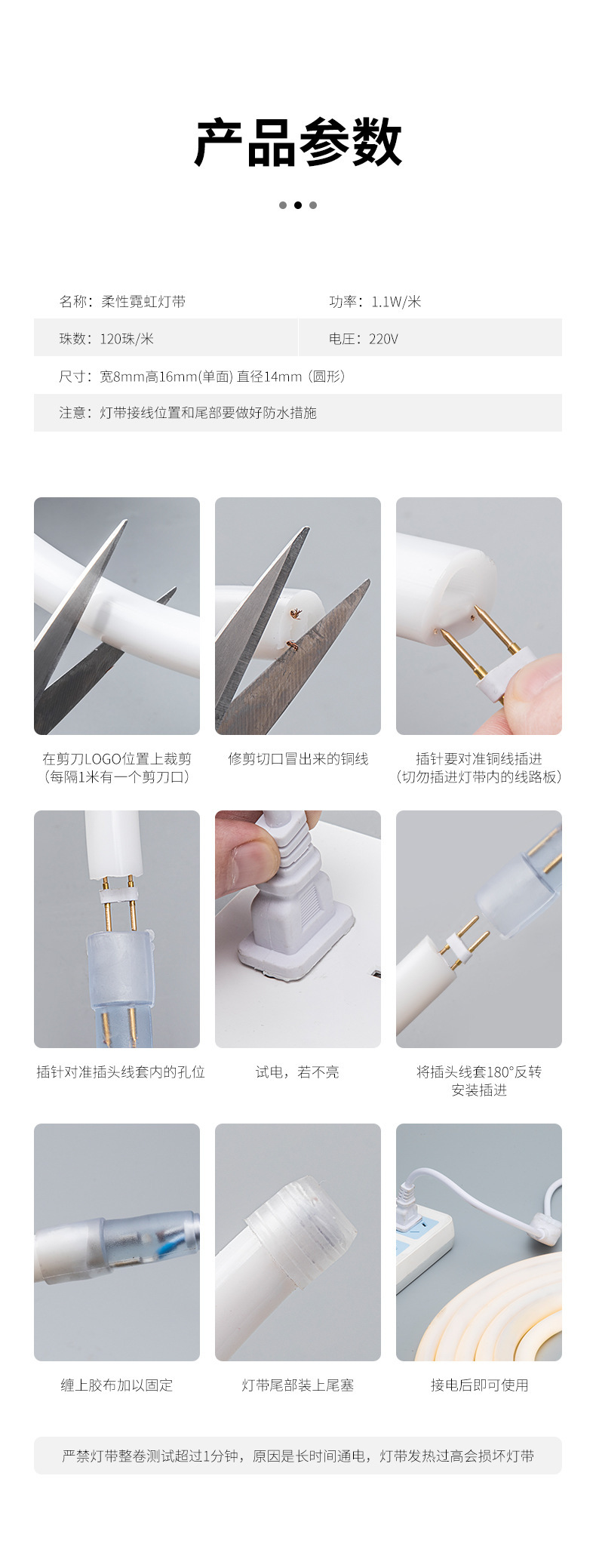 产品参数

名称：柔性霓虹灯带

功率：1.1W/米

珠数：120珠/米

电压：220V

尺寸：宽8mm高16mm(单面) 直径14mm（圆形）

注意：灯带接线位置和尾部要做好防水措施

在剪刀LOGO位置上裁剪（每隔1米有一个剪刀口）

修剪切口冒出来的铜线

插针要对准铜线插进（切勿插进灯带内的线路板）

插针对准插头线套内的孔位

试电，若不亮

将插头线套180°反转安装插进

缠上胶布加以固定

灯带尾部装上尾塞

接电后即可使用

严禁灯带整卷测试超过1分钟，原因是长时间通电，灯带发热过高会损坏灯带