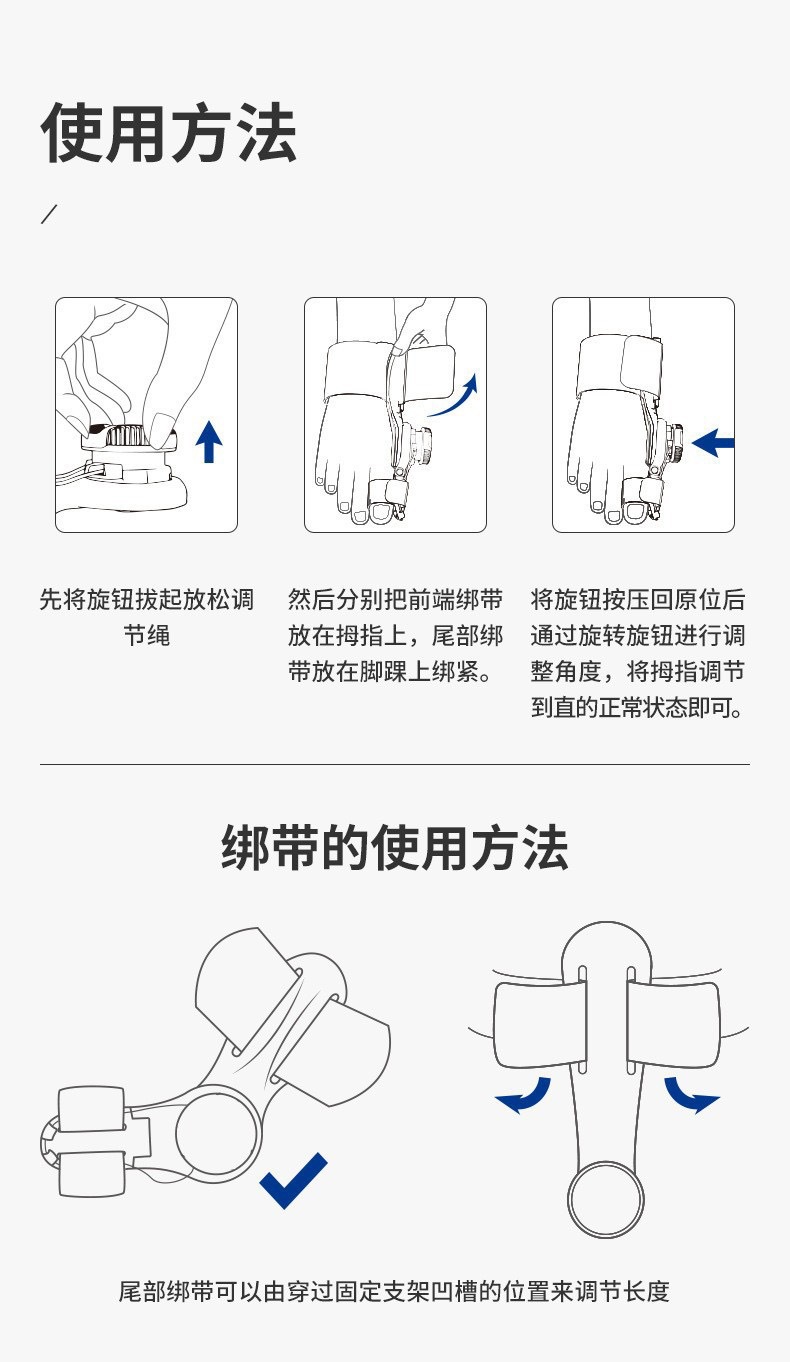 使用方法

/

先将旋钮拔起放松调节绳

然后分别把前端绑带放在拇指上，尾部绑带放在脚踝上绑紧。

将旋钮按压回原位后通过旋转旋钮进行调整角度，将拇指调节到直的正常状态即可。

绑带的使用方法

尾部绑带可以由穿过固定支架凹槽的位置来调节长度