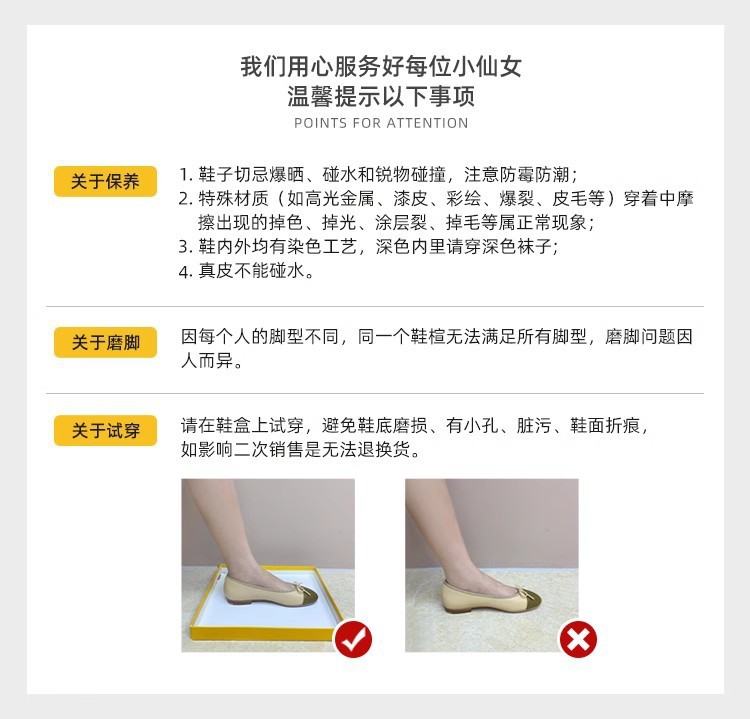 我们用心服务好每位小仙女
温馨提示以下事项
POINTS FOR ATTENTION

关于保养

1. 鞋子切忌爆晒、碰水和锐物碰撞，注意防霉防潮；
2. 特殊材质（如高光金属、漆皮、彩绘、爆裂、皮毛等）穿着中摩擦出现的掉色、掉光、涂层裂、掉毛等属正常现象；
3. 鞋内外均有染色工艺，深色内里请穿深色袜子；
4. 真皮不能碰水。

关于磨脚

因每个人的脚型不同，同一个鞋楦无法满足所有脚型，磨脚问题因人而异。

关于试穿

请在鞋盒上试穿，避免鞋底磨损、有小孔、脏污、鞋面折痕，如影响二次销售是无法退换货。