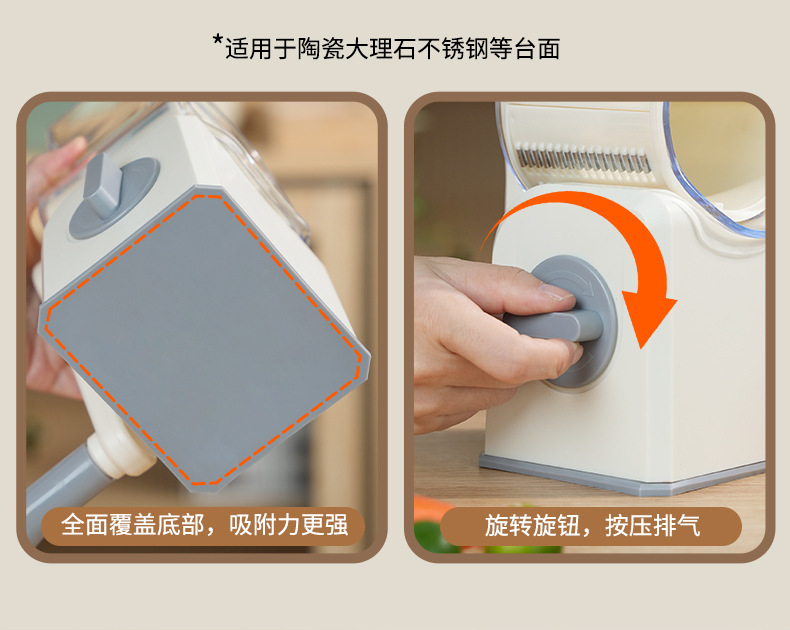 *适用于陶瓷大理石不锈钢等台面

全面覆盖底部，吸附力更强

旋转旋钮，按压排气