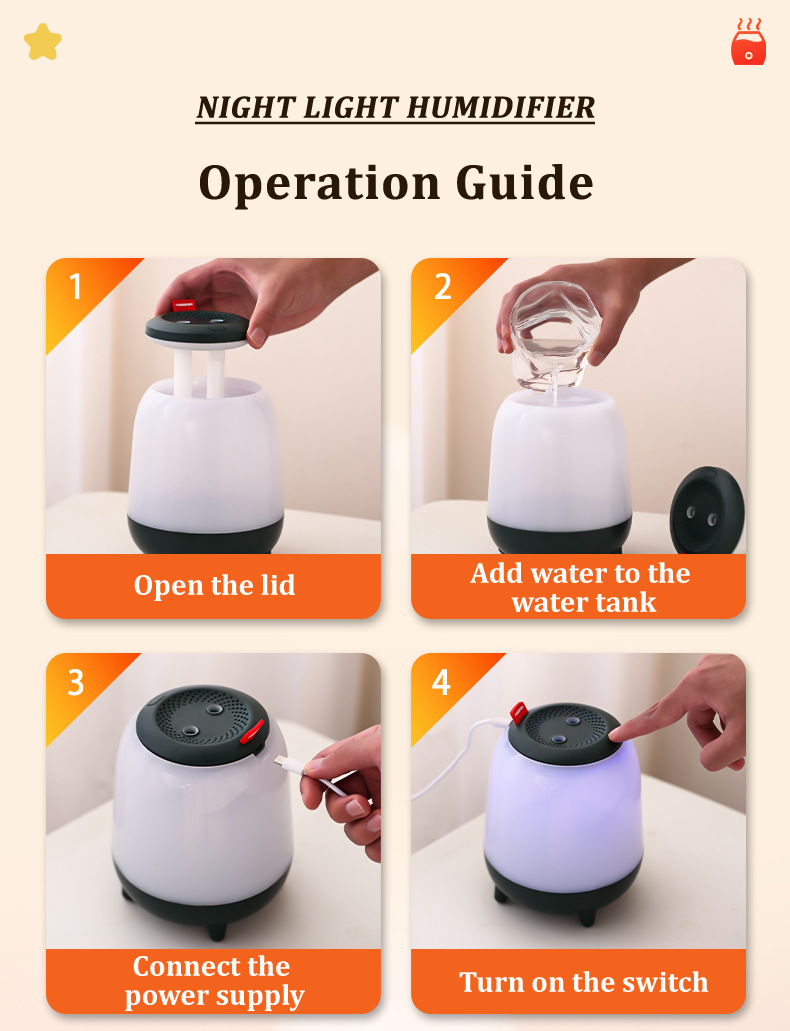 NIGHT LIGHT HUMIDIFIER

Operation Guide

1

Open the lid

2

Add water to the water tank

3

Connect the power supply

4

Turn on the switch