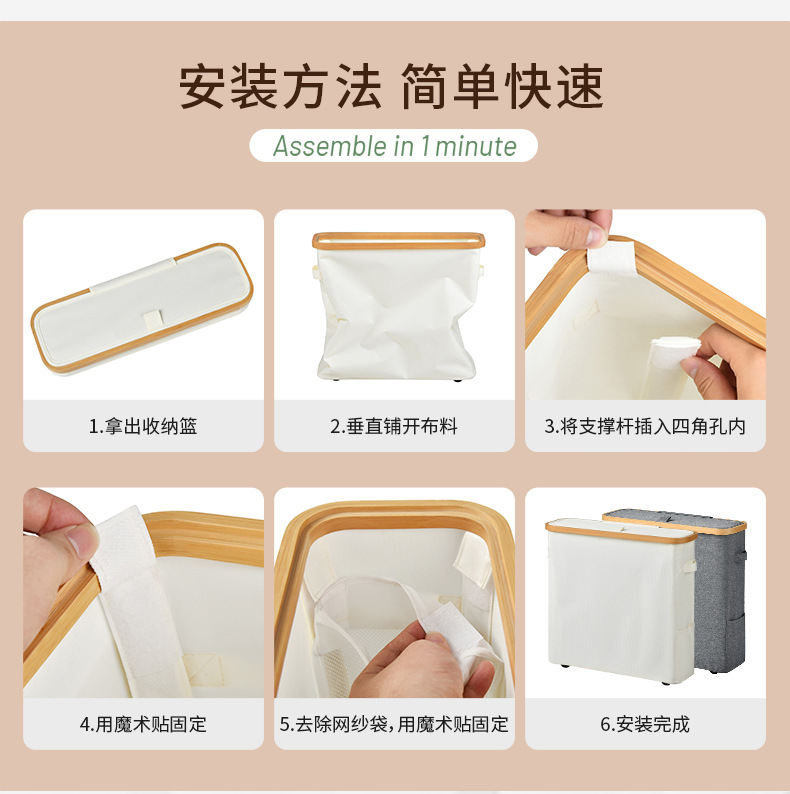 安装方法 简单快速

Assemble in 1 minute

1.拿出收纳篮

2.垂直铺开布料

3.将支撑杆插入四角孔内

4.用魔术贴固定

5.去除网纱袋，用魔术贴固定

6.安装完成