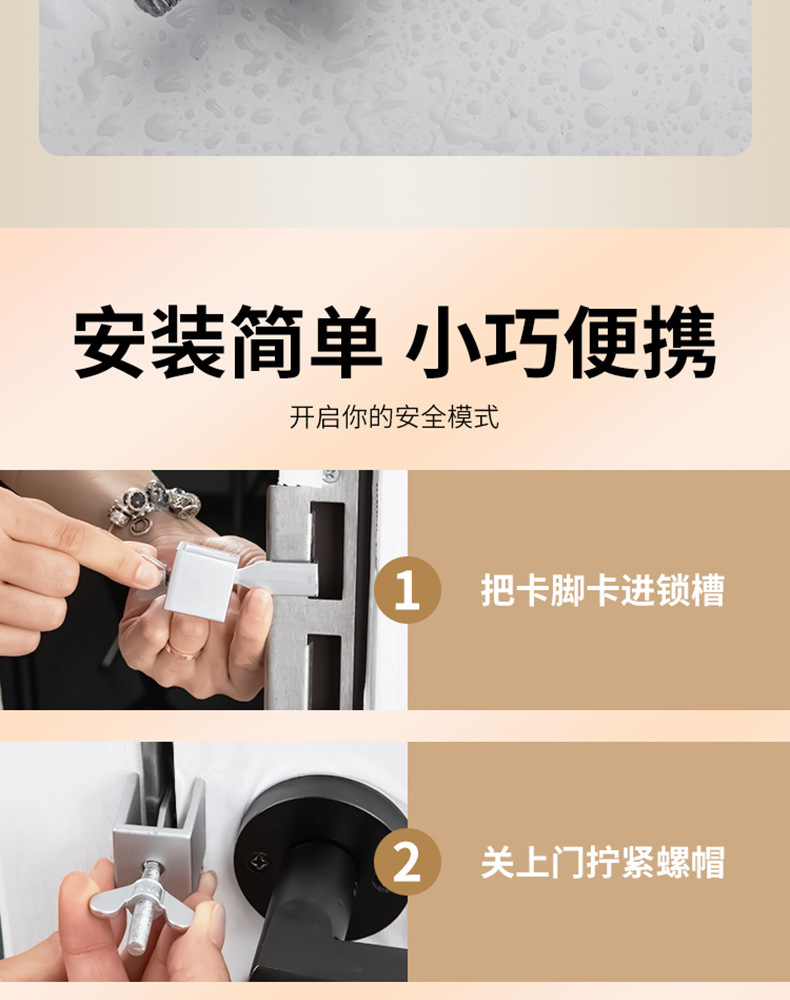 安装简单 小巧便携

开启你的安全模式

1 把卡脚卡进锁槽

2 关上门拧紧螺帽