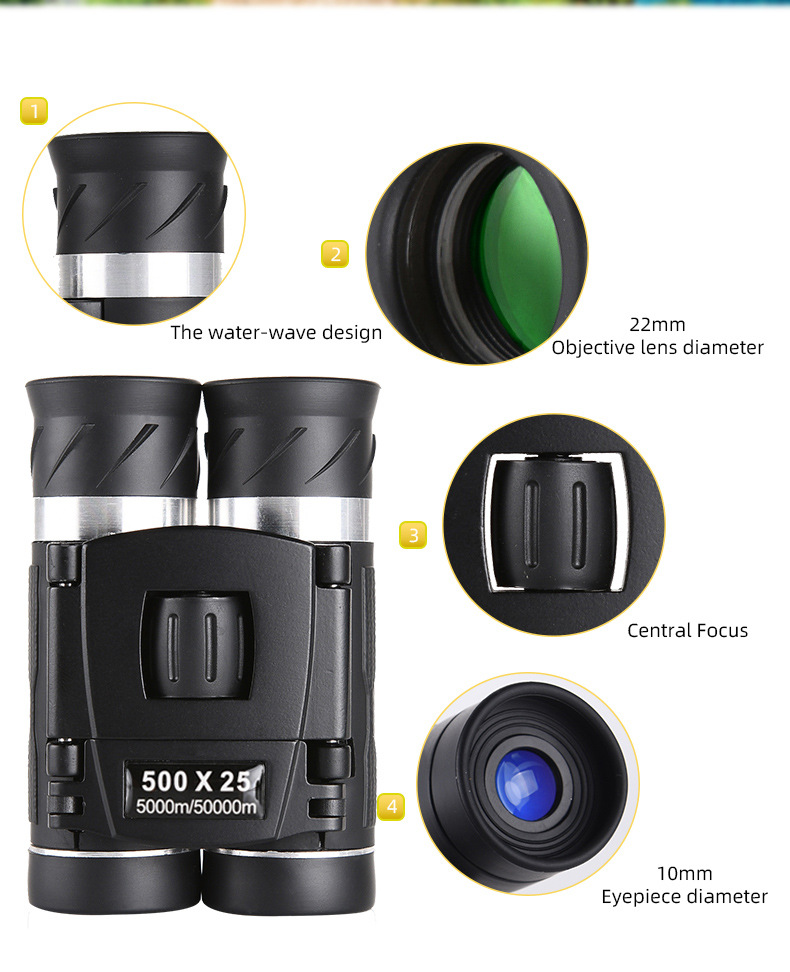 1

The water-wave design

2

22mm
Objective lens diameter

3

Central Focus

500 X 25
5000m/50000m

4

10mm
Eyepiece diameter