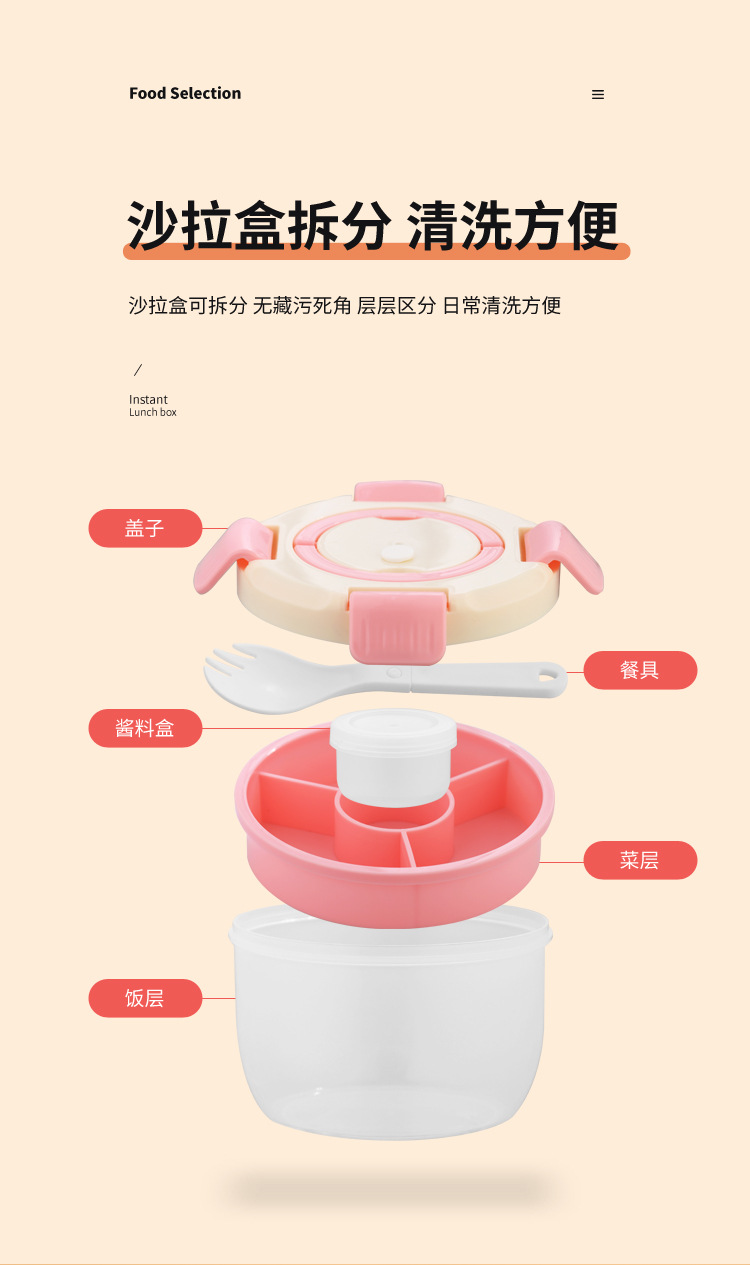 Food Selection ≡

沙拉盒拆分 清洗方便

沙拉盒可拆分 无藏污死角 层层区分 日常清洗方便

/

Instant
Lunch box

盖子

餐具

酱料盒

菜层

饭层