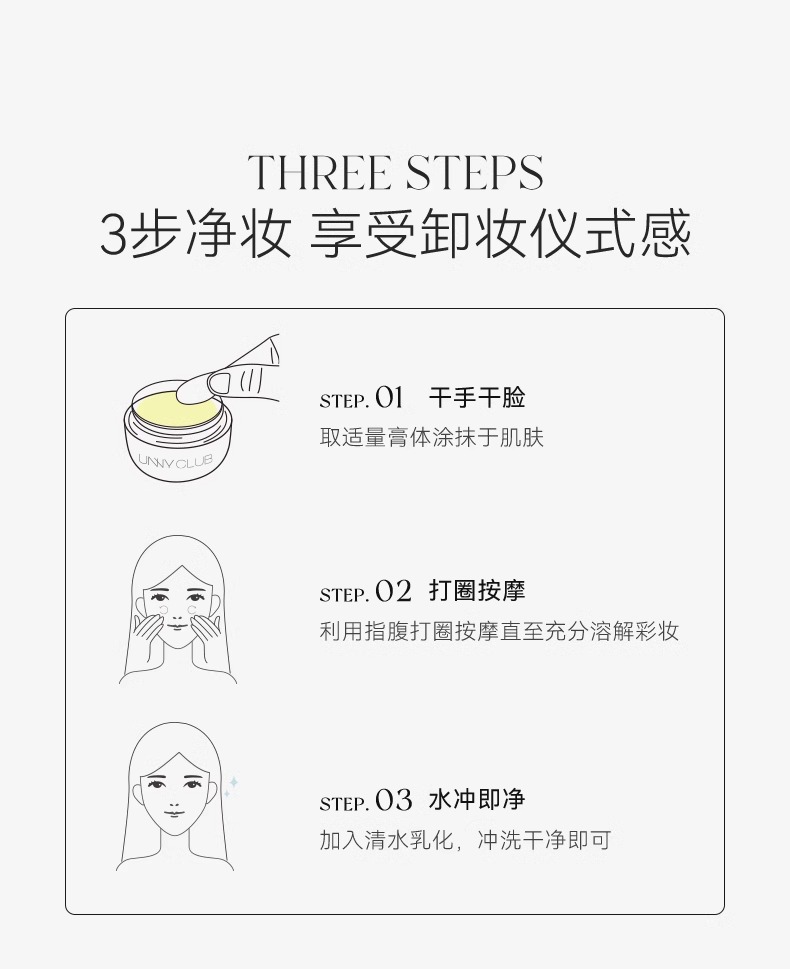 THREE STEPS
3步净妆 享受卸妆仪式感

UNNY CLUB

STEP. 01 干手干脸
取适量膏体涂抹于肌肤

STEP. 02 打圈按摩
利用指腹打圈按摩直至充分溶解彩妆

STEP. 03 水冲即净
加入清水乳化，冲洗干净即可