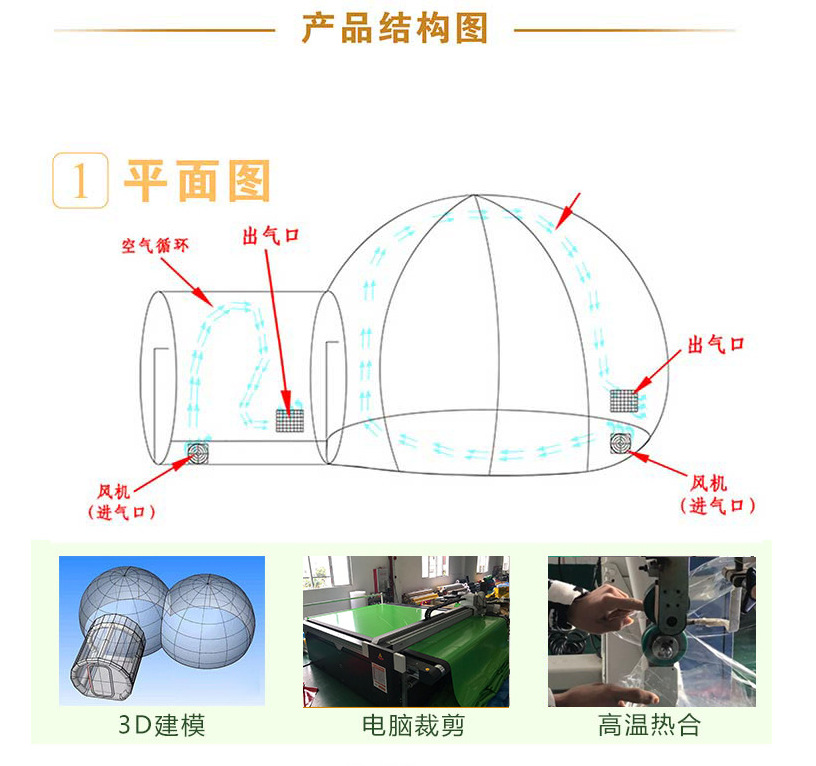 产品结构图

1 平面图

空气循环

出气口

出气口

风机
(进气口)

风机
(进气口)

3D建模

电脑裁剪

高温热合