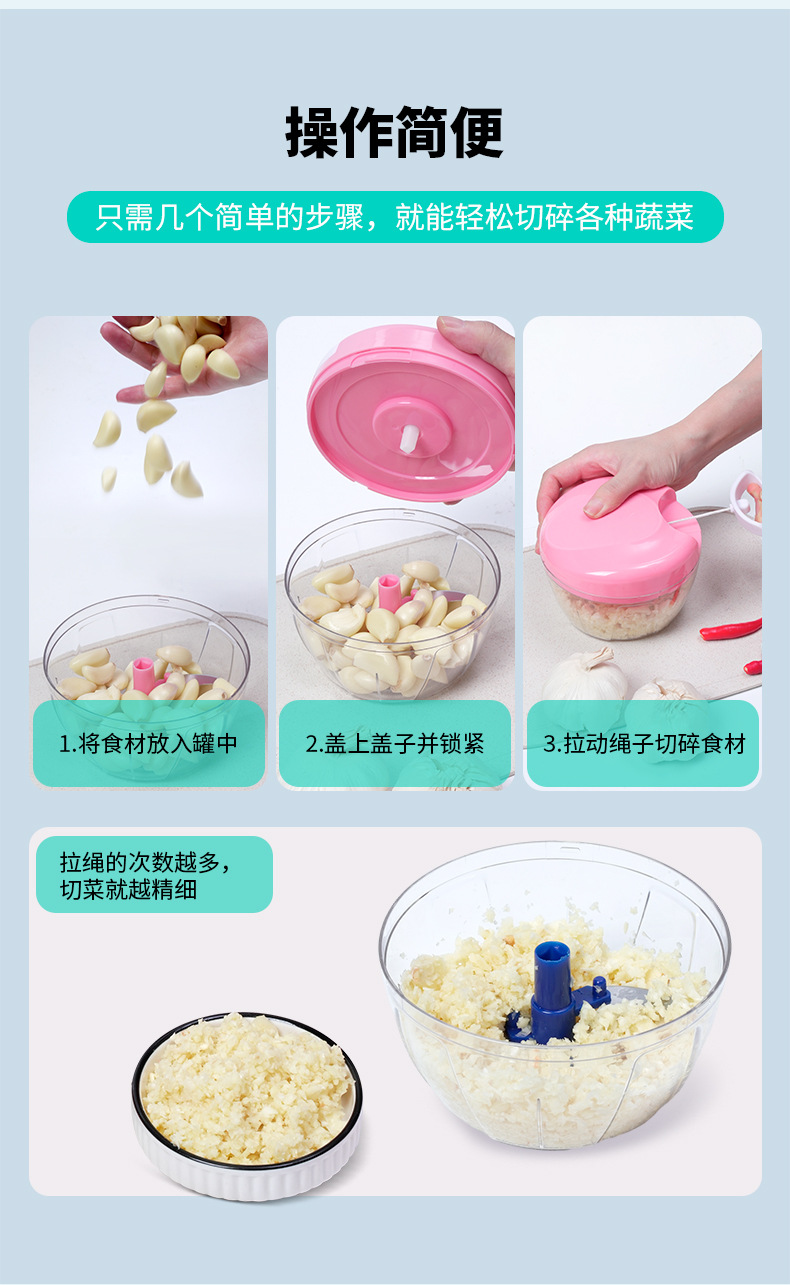 操作简便

只需几个简单的步骤，就能轻松切碎各种蔬菜

1.将食材放入罐中

2.盖上盖子并锁紧

3.拉动绳子切碎食材

拉绳的次数越多，切菜就越精细