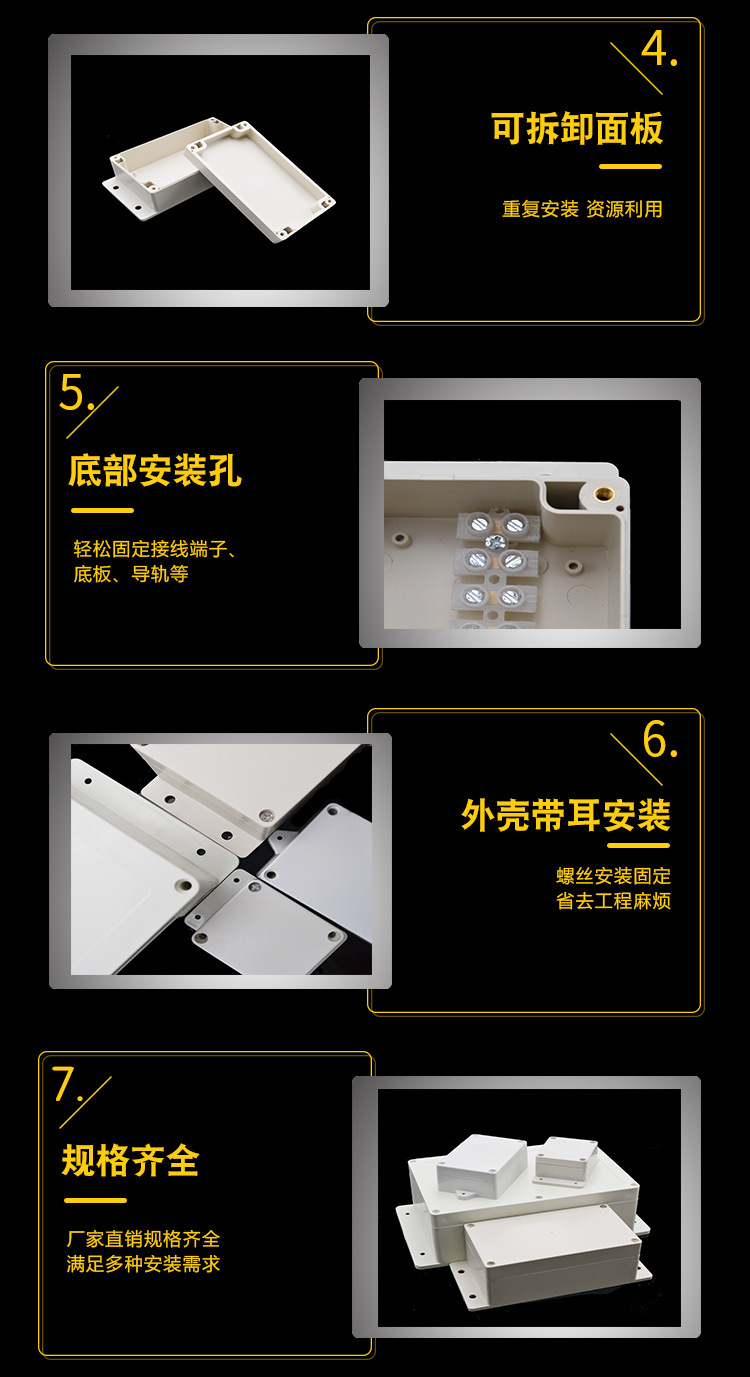 4.

可拆卸面板

重复安装 资源利用

5.

底部安装孔

轻松固定接线端子、底板、导轨等

6.

外壳带耳安装

螺丝安装固定
省去工程麻烦

7.

规格齐全

厂家直销规格齐全
满足多种安装需求