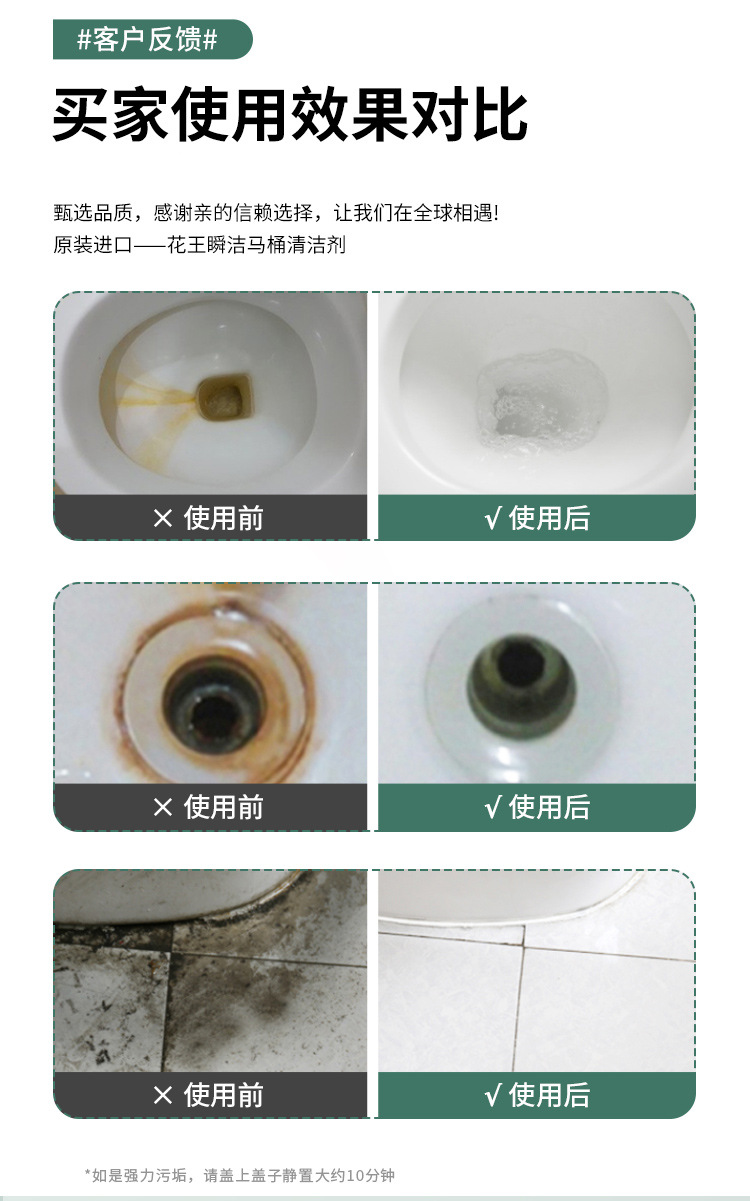 #客户反馈#

买家使用效果对比

甄选品质，感谢亲的信赖选择，让我们在全球相遇!
原装进口——花王瞬洁马桶清洁剂

× 使用前

√ 使用后

× 使用前

√ 使用后

× 使用前

√ 使用后

*如是强力污垢，请盖上盖子静置大约10分钟