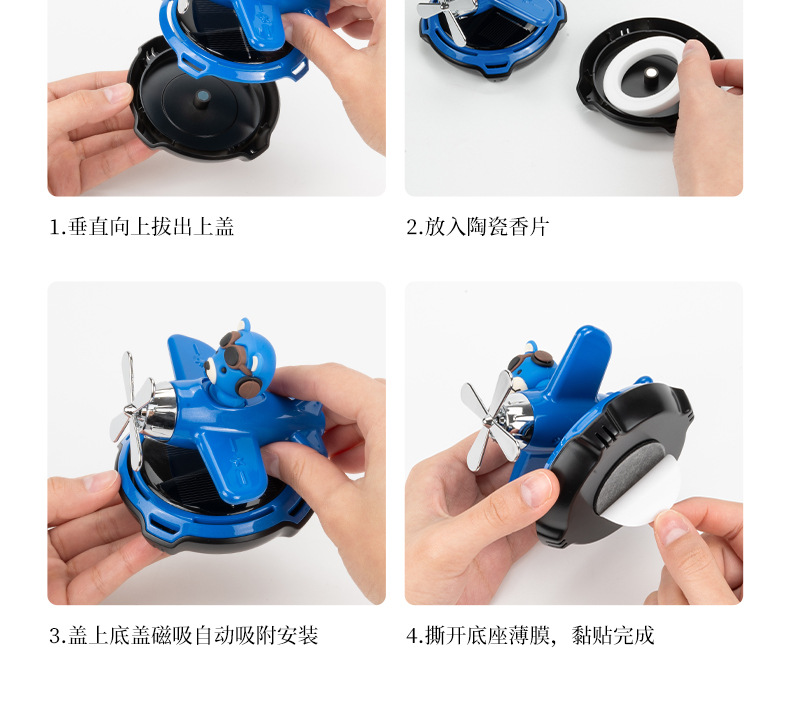 1.垂直向上拔出上盖

2.放入陶瓷香片

3.盖上底盖磁吸自动吸附安装

4.撕开底座薄膜，黏贴完成