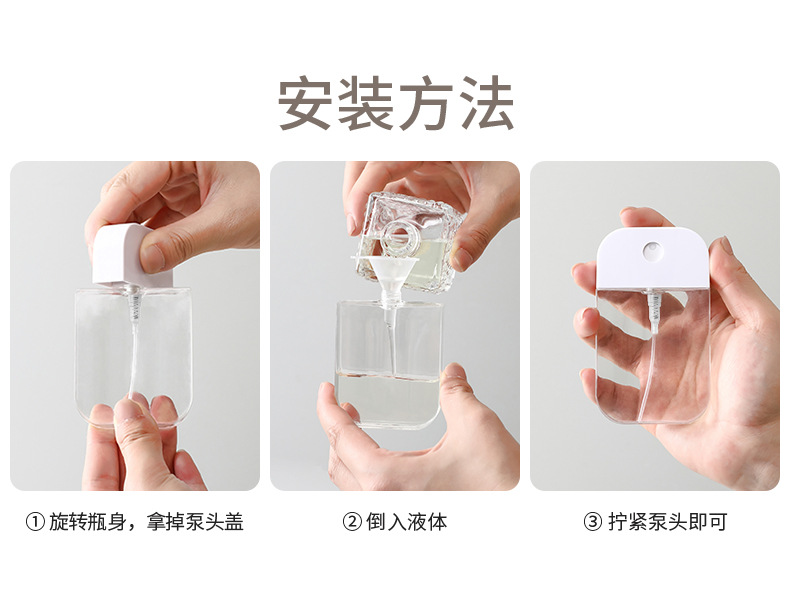 安装方法

① 旋转瓶身，拿掉泵头盖

② 倒入液体

③ 拧紧泵头即可