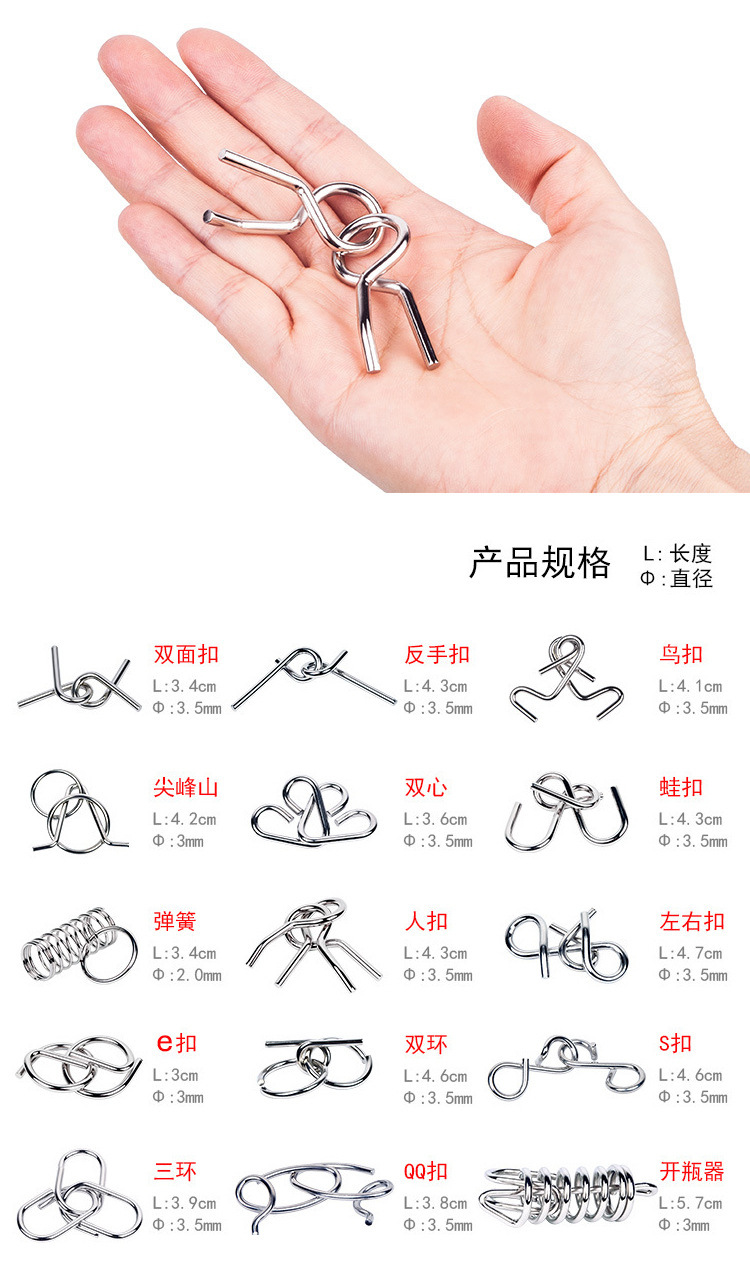 产品规格

L: 长度
Φ: 直径

双面扣
L:3.4cm
Φ:3.5mm

反手扣
L:4.3cm
Φ:3.5mm

鸟扣
L:4.1cm
Φ:3.5mm

尖峰山
L:4.2cm
Φ:3mm

双心
L:3.6cm
Φ:3.5mm

蛙扣
L:4.3cm
Φ:3.5mm

弹簧
L:3.4cm
Φ:2.0mm

人扣
L:4.3cm
Φ:3.5mm

左右扣
L:4.7cm
Φ:3.5mm

e扣
L:3cm
Φ:3mm

双环
L:4.6cm
Φ:3.5mm

S扣
L:4.6cm
Φ:3.5mm

三环
L:3.9cm
Φ:3.5mm

QQ扣
L:3.8cm
Φ:3.5mm

开瓶器
L:5.7cm
Φ:3mm