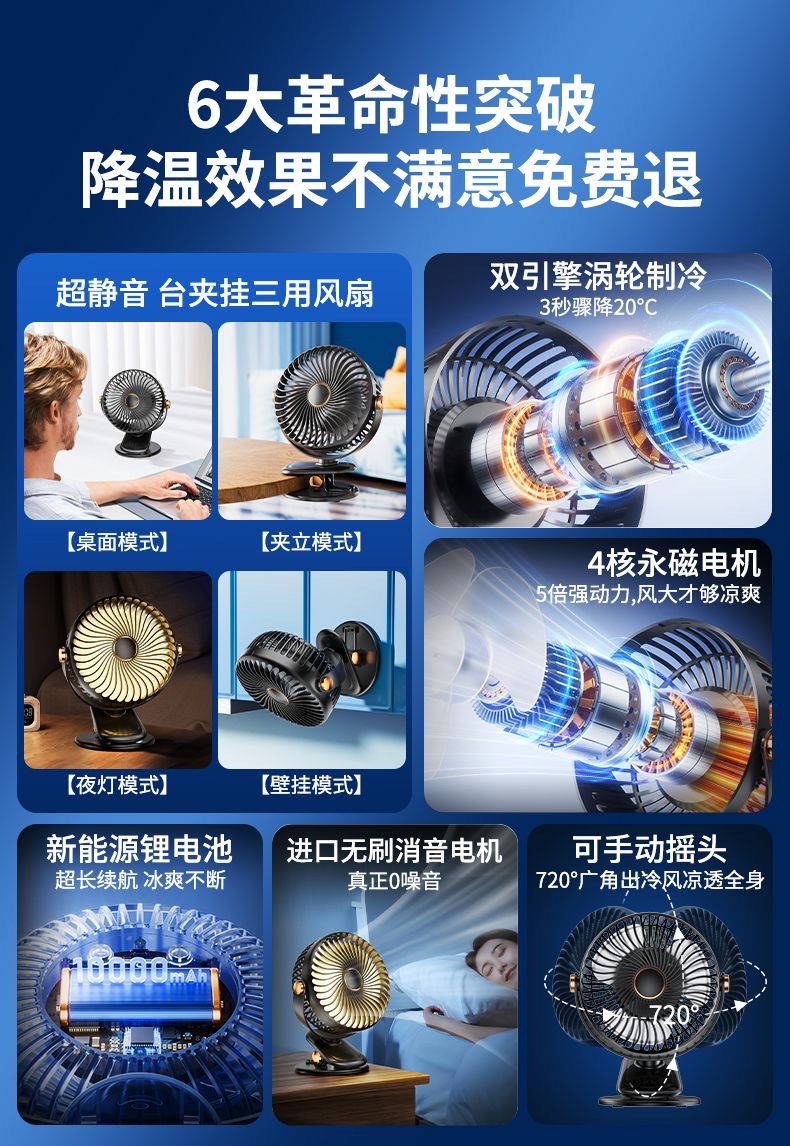 6大革命性突破
降温效果不满意免费退

超静音 台夹挂三用风扇

【桌面模式】

【夹立模式】

【夜灯模式】

【壁挂模式】

双引擎涡轮制冷
3秒骤降20°C

4核永磁电机
5倍强动力,风大才够凉爽

新能源锂电池
超长续航 冰爽不断

10000mAh

进口无刷消音电机
真正0噪音

可手动摇头
720°广角出冷风凉透全身

720°