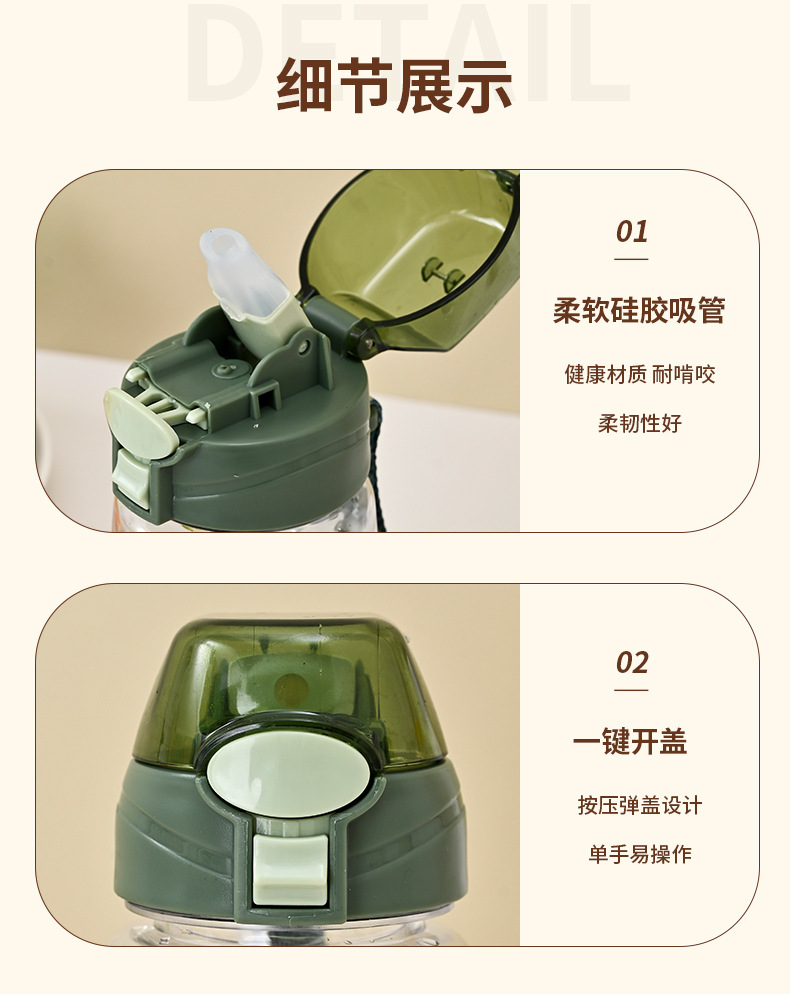 DETAIL
细节展示

01
柔软硅胶吸管
健康材质 耐啃咬
柔韧性好

02
一键开盖
按压弹盖设计
单手易操作