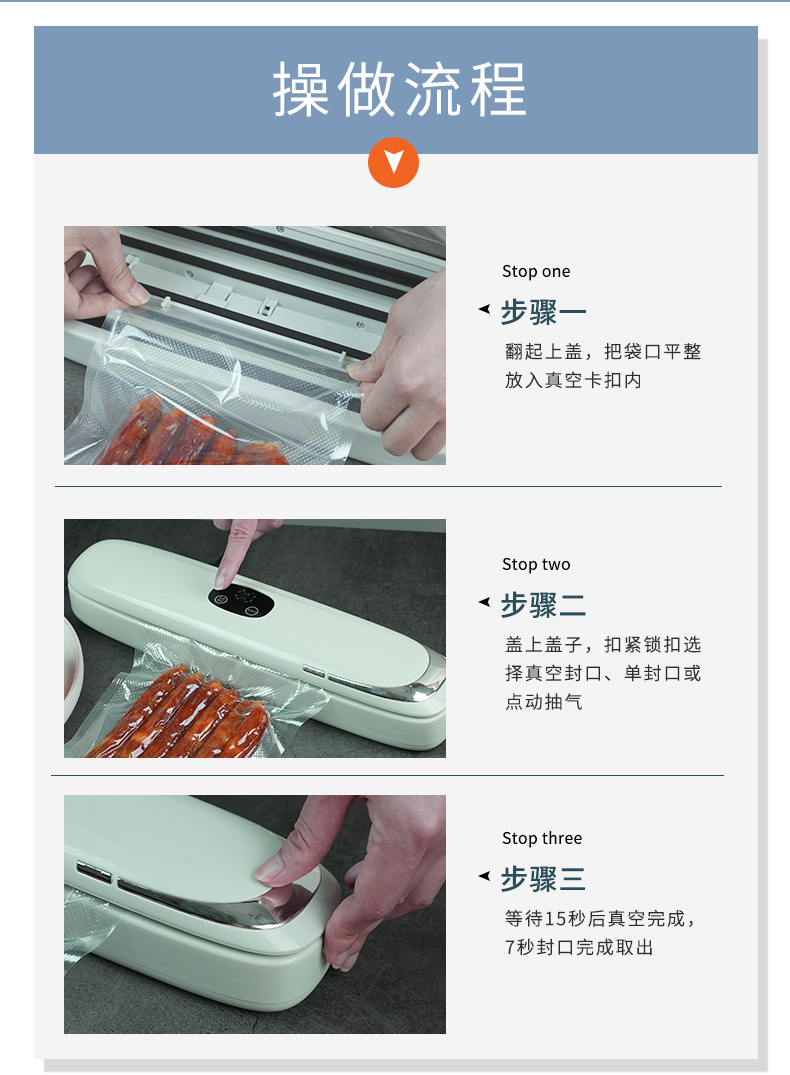 操做流程

Stop one

步骤一

翻起上盖，把袋口平整放入真空卡扣内

Stop two

步骤二

盖上盖子，扣紧锁扣选择真空封口、单封口或点动抽气

Stop three

步骤三

等待15秒后真空完成，7秒封口完成取出