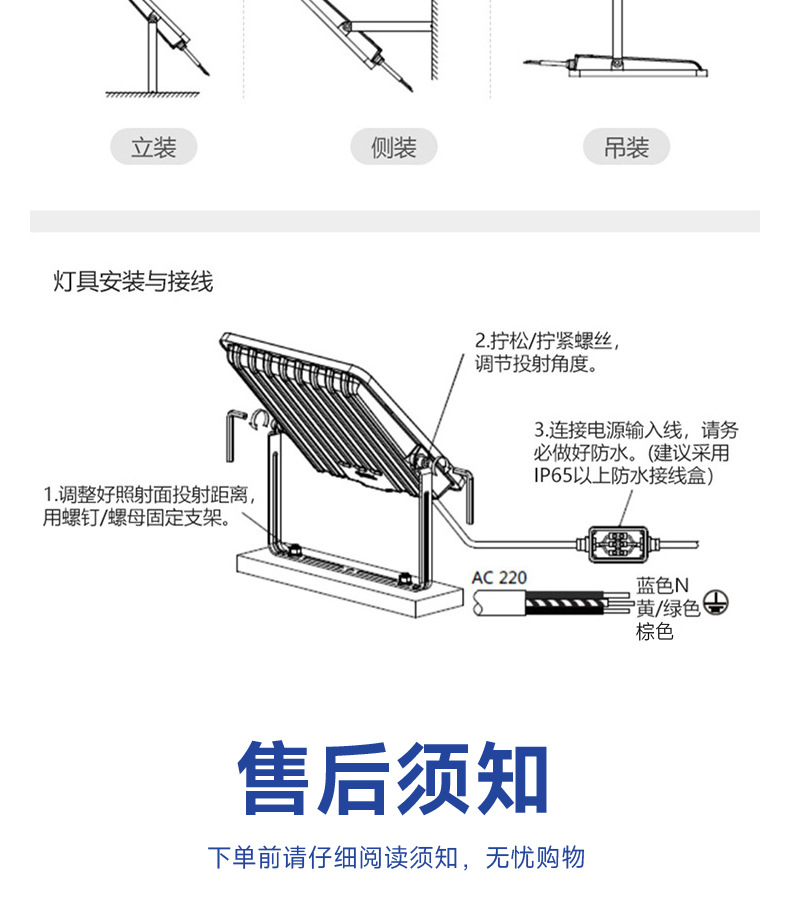 立装

侧装

吊装

灯具安装与接线

2.拧松/拧紧螺丝，调节投射角度。

3.连接电源输入线，请务必做好防水。(建议采用IP65以上防水接线盒)

1.调整好照射面投射距离，用螺钉/螺母固定支架。

AC 220

蓝色N

黄/绿色

棕色

售后须知

下单前请仔细阅读须知，无忧购物