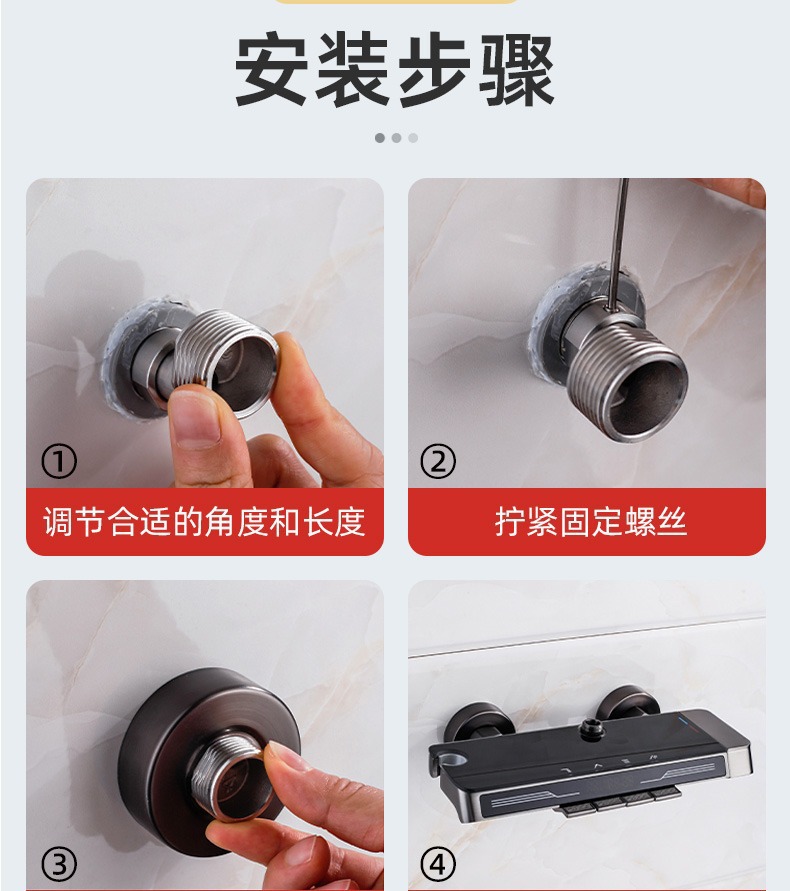 安装步骤

①
调节合适的角度和长度

②
拧紧固定螺丝

③

④